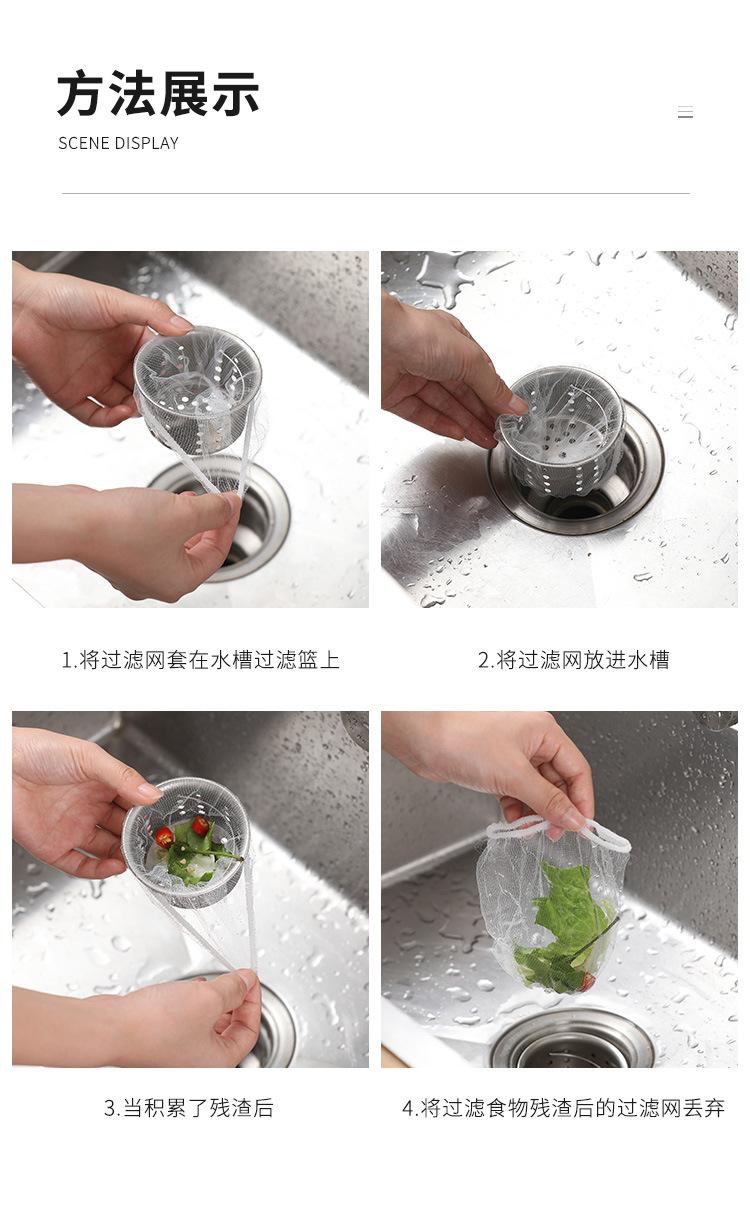 方法展示
SCENE DISPLAY

1.将过滤网套在水槽过滤篮上

2.将过滤网放进水槽

3.当积累了残渣后

4.将过滤食物残渣后的过滤网丢弃