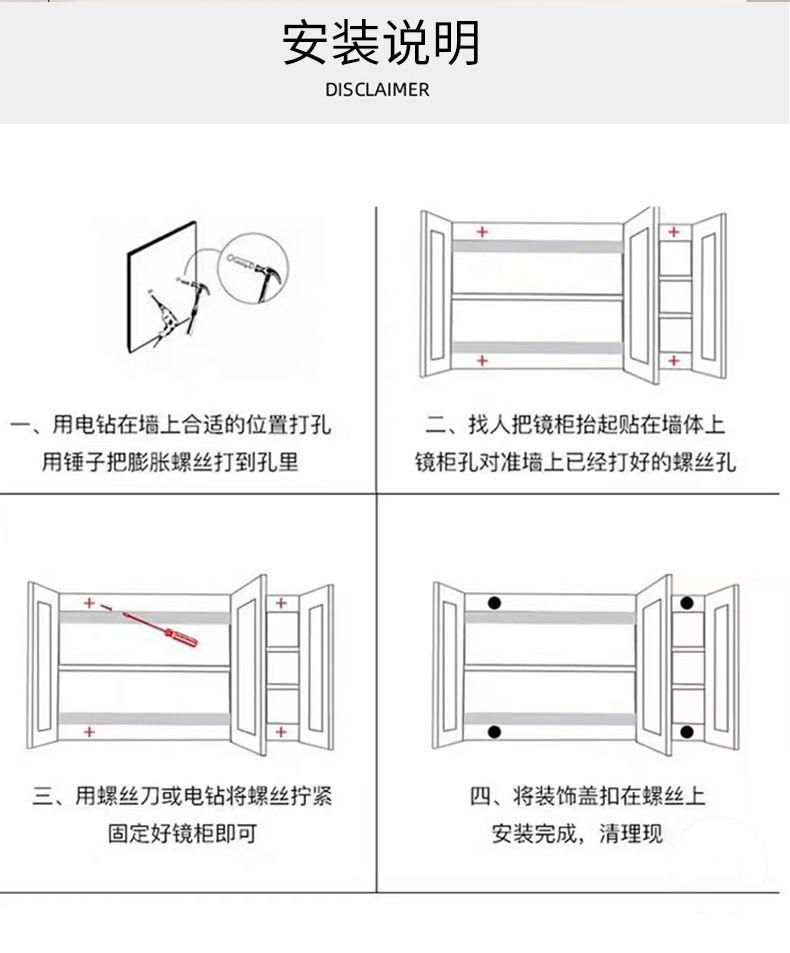 安装说明
DISCLAIMER

一、用电钻在墙上合适的位置打孔
用锤子把膨胀螺丝打到孔里

二、找人把镜柜抬起贴在墙体上
镜柜孔对准墙上已经打好的螺丝孔

三、用螺丝刀或电钻将螺丝拧紧
固定好镜柜即可

四、将装饰盖扣在螺丝上
安装完成，清理现