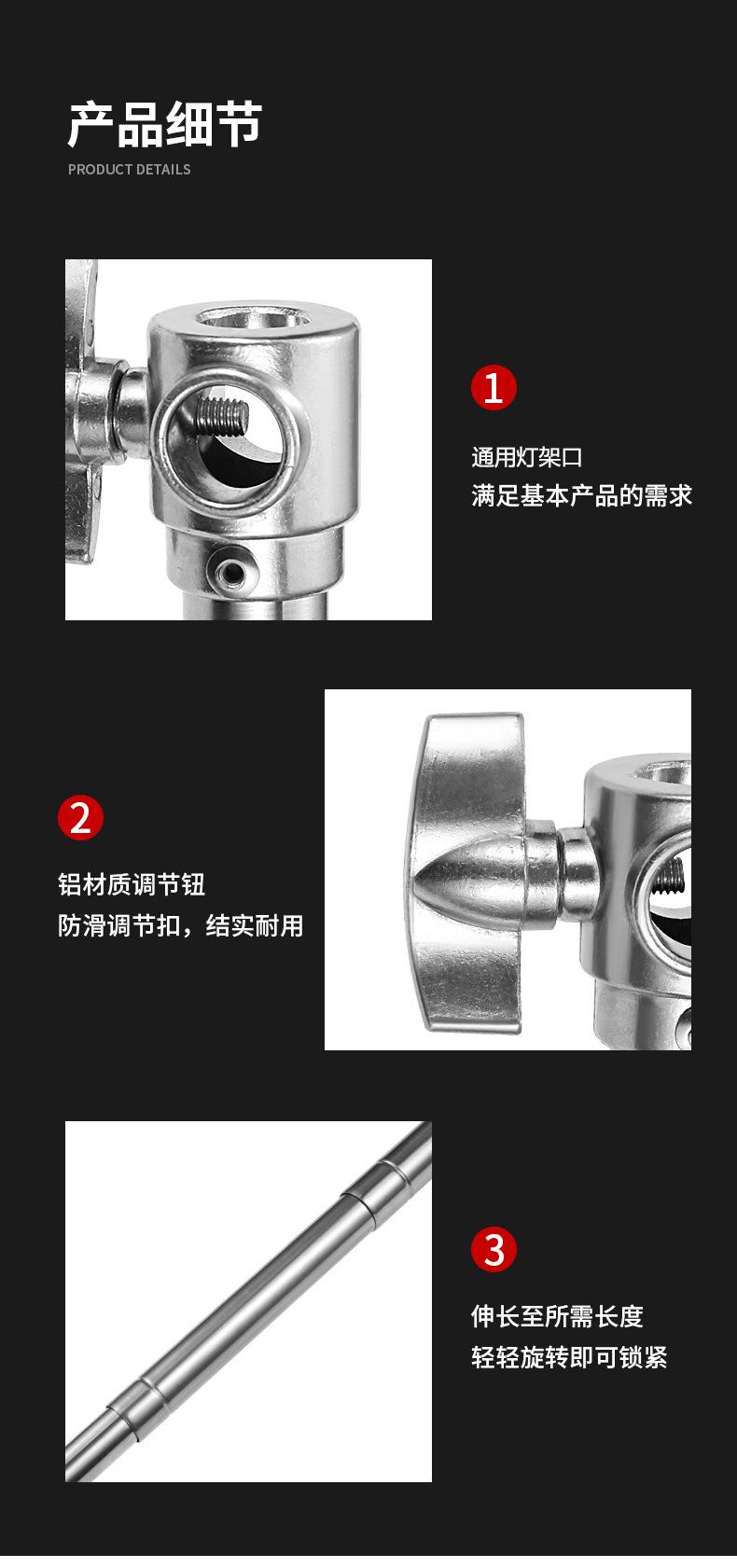 产品细节
PRODUCT DETAILS

1

通用灯架口
满足基本产品的需求

2

铝材质调节钮
防滑调节扣，结实耐用

3

伸长至所需长度
轻轻旋转即可锁紧