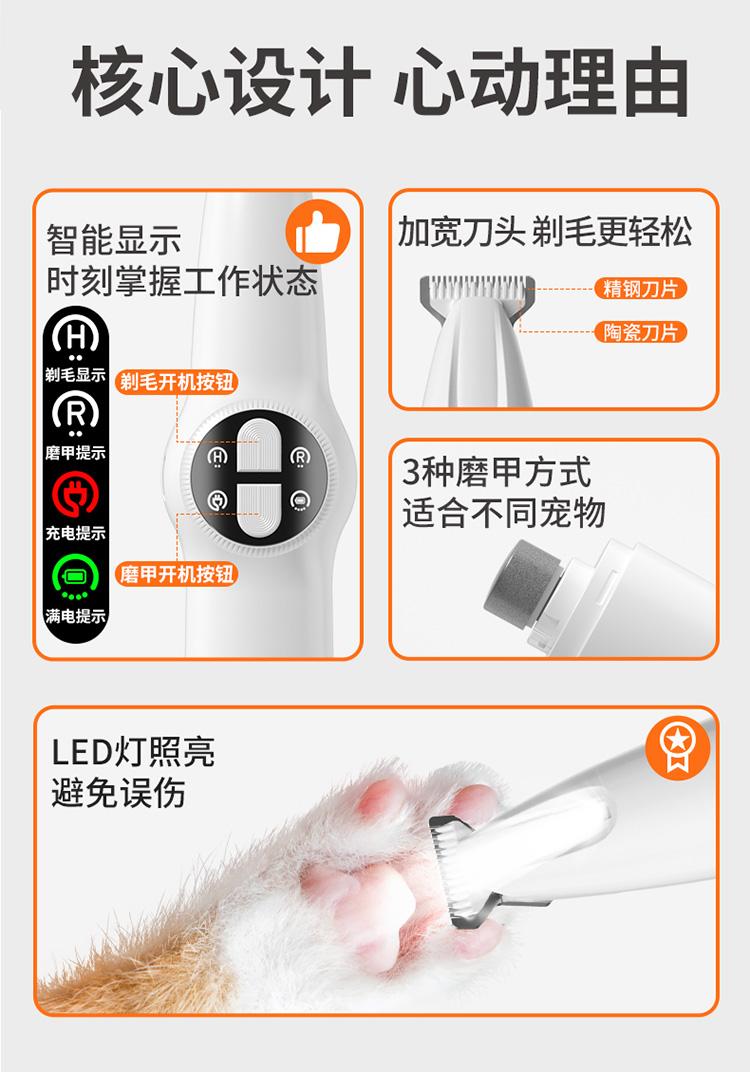 核心设计 心动理由

智能显示
时刻掌握工作状态

H
剃毛显示
R
磨甲提示
充电提示
满电提示

剃毛开机按钮
H
R
磨甲开机按钮

加宽刀头 剃毛更轻松
精钢刀片
陶瓷刀片

3种磨甲方式
适合不同宠物

LED灯照亮
避免误伤