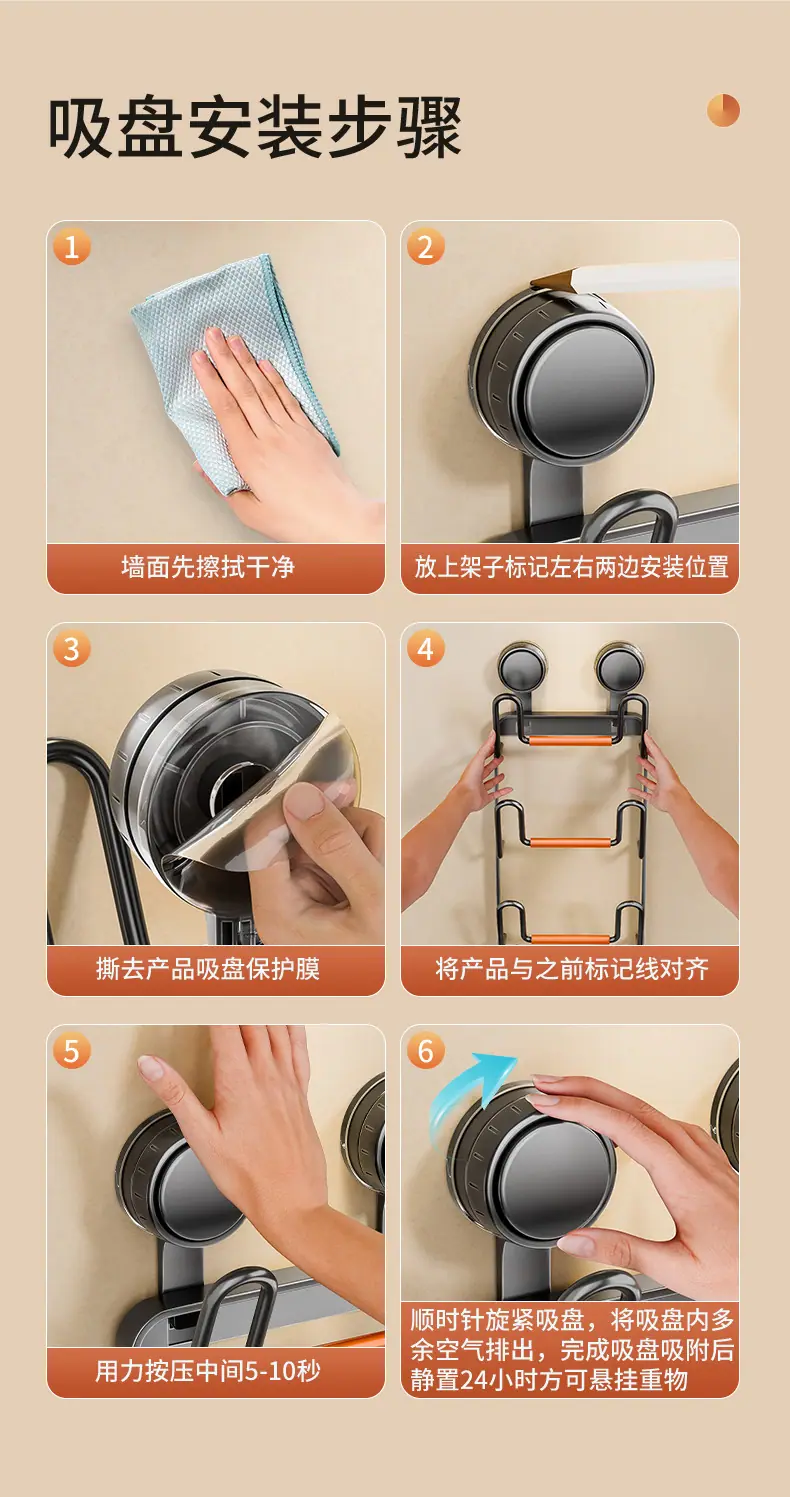 吸盘安装步骤

1
墙面先擦拭干净

2
放上架子标记左右两边安装位置

3
撕去产品吸盘保护膜

4
将产品与之前标记线对齐

5
用力按压中间5-10秒

6
顺时针旋紧吸盘，将吸盘内多余空气排出，完成吸盘吸附后静置24小时方可悬挂重物