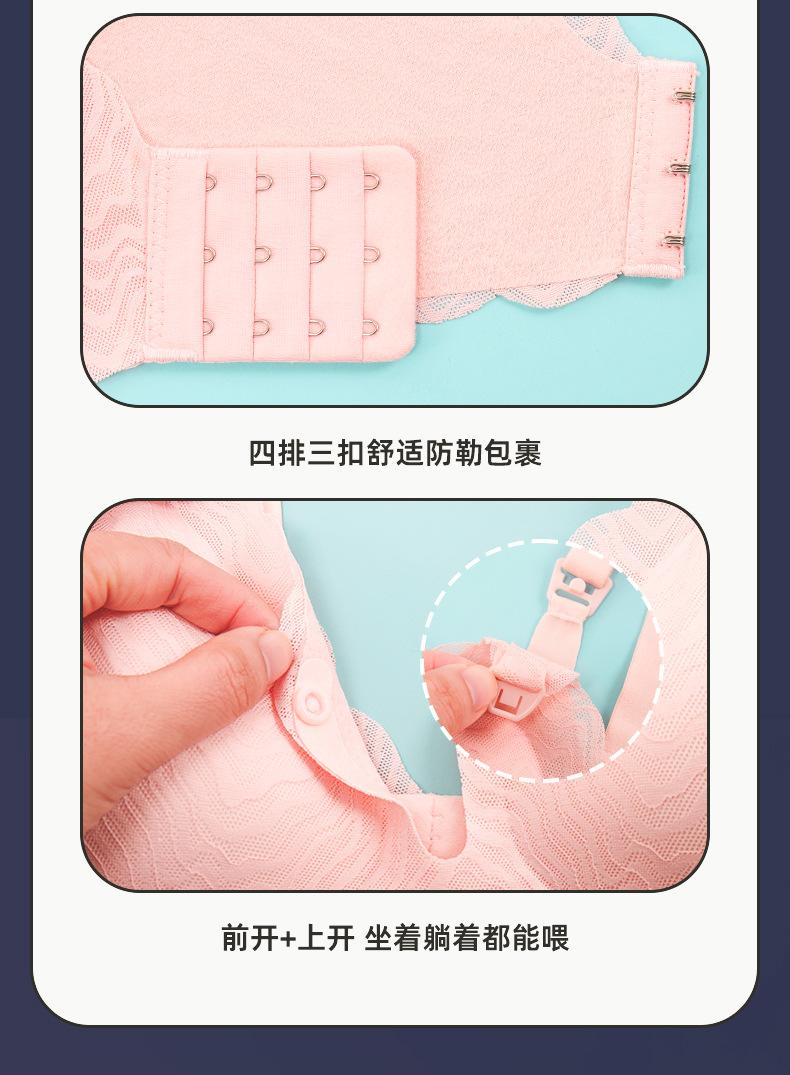 四排三扣舒适防勒包裹

前开+上开 坐着躺着都能喂