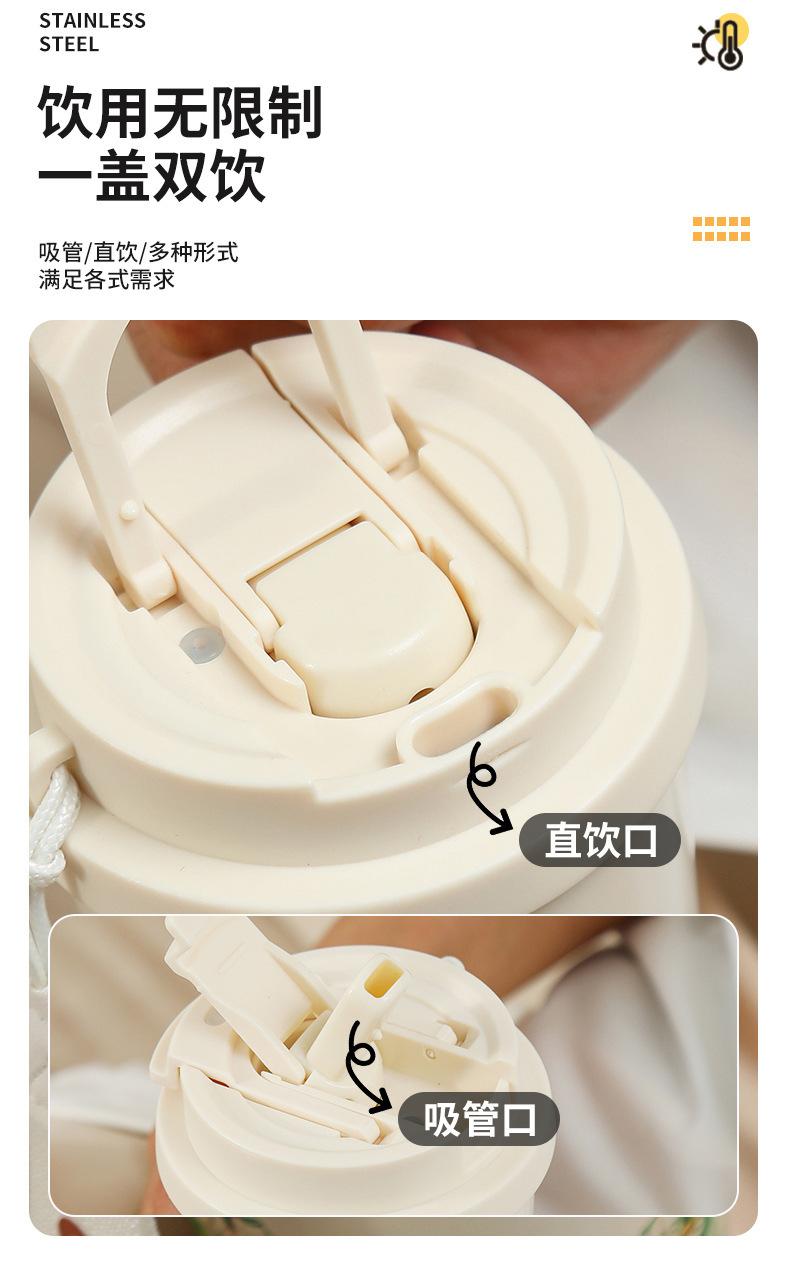 STAINLESS
STEEL

饮用无限制
一盖双饮

吸管/直饮/多种形式
满足各式需求

直饮口

吸管口