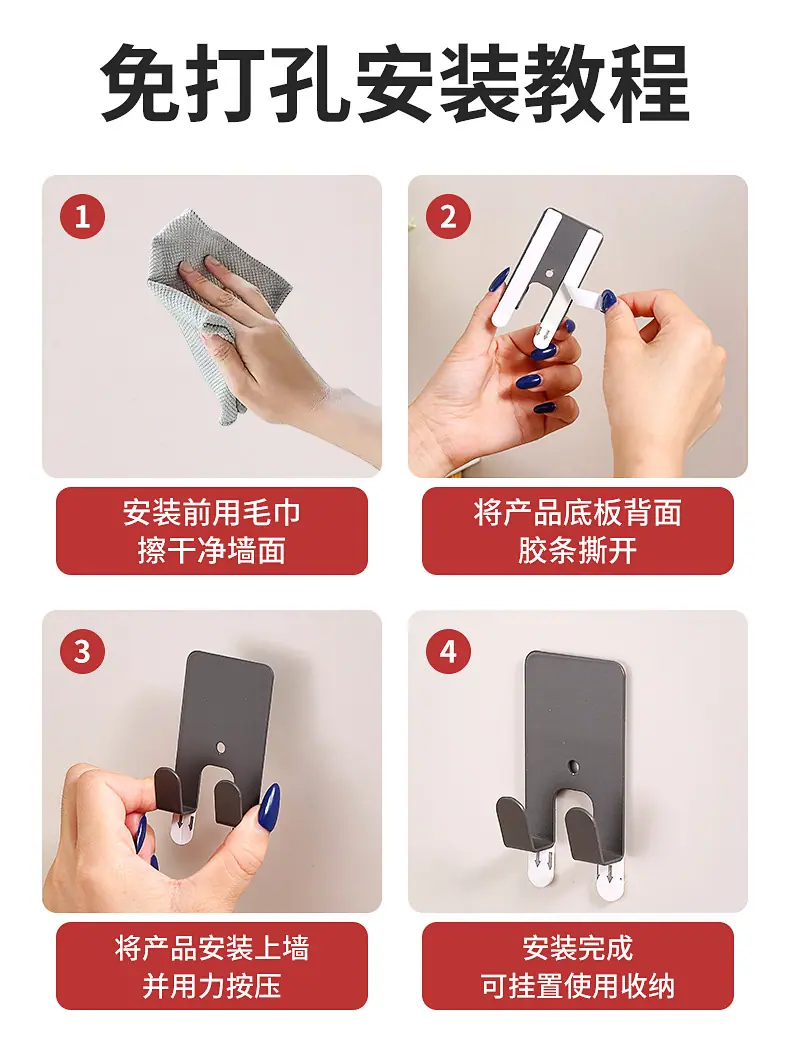 免打孔安装教程

1

安装前用毛巾
擦干净墙面

2

将产品底板背面
胶条撕开

3

将产品安装上墙
并用力按压

4

安装完成
可挂置使用收纳