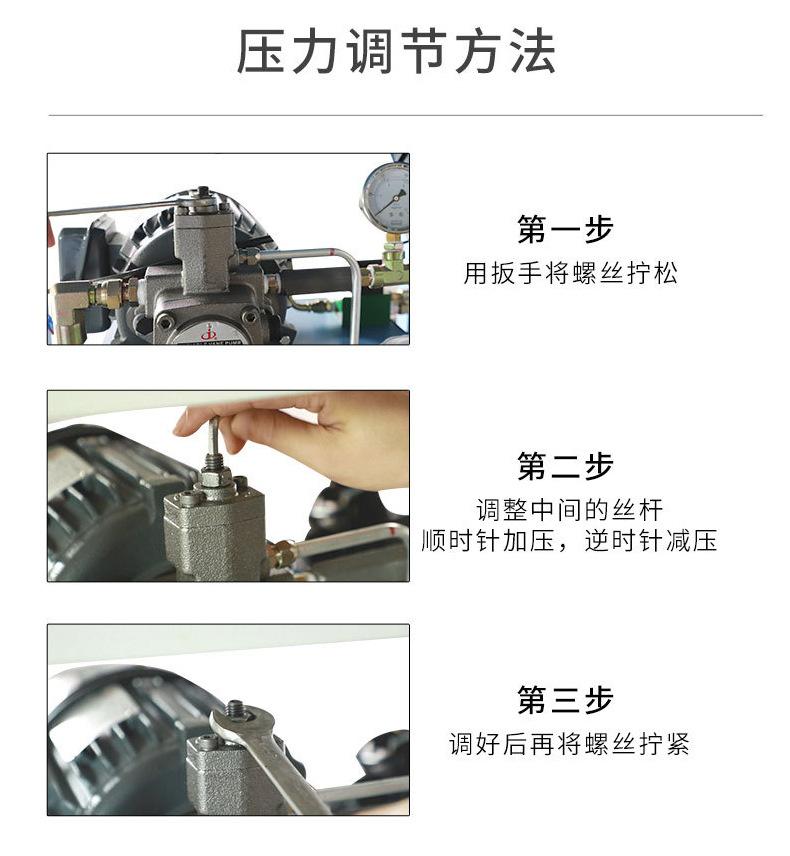 压力调节方法

第一步
用扳手将螺丝拧松

第二步
调整中间的丝杆
顺时针加压，逆时针减压

第三步
调好后再将螺丝拧紧