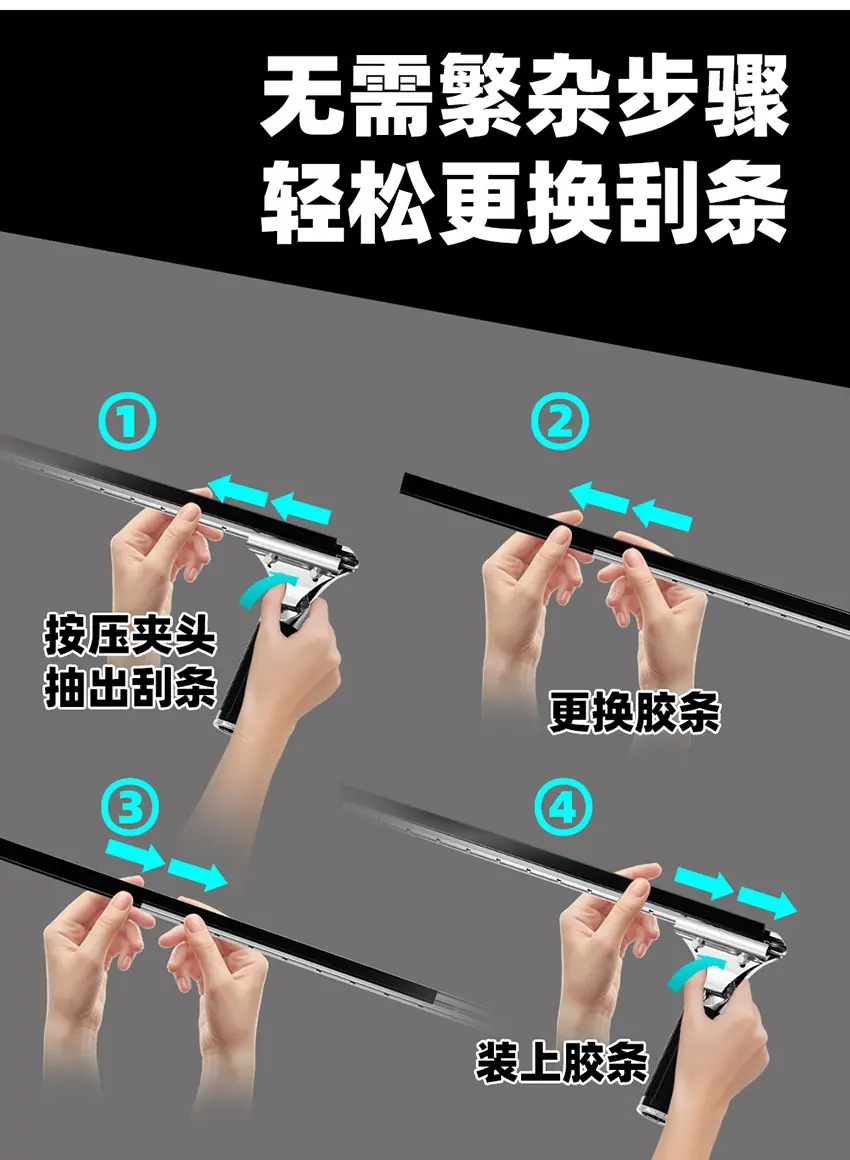 无需繁杂步骤
轻松更换刮条

①

按压夹头
抽出刮条

②

更换胶条

③

④

装上胶条