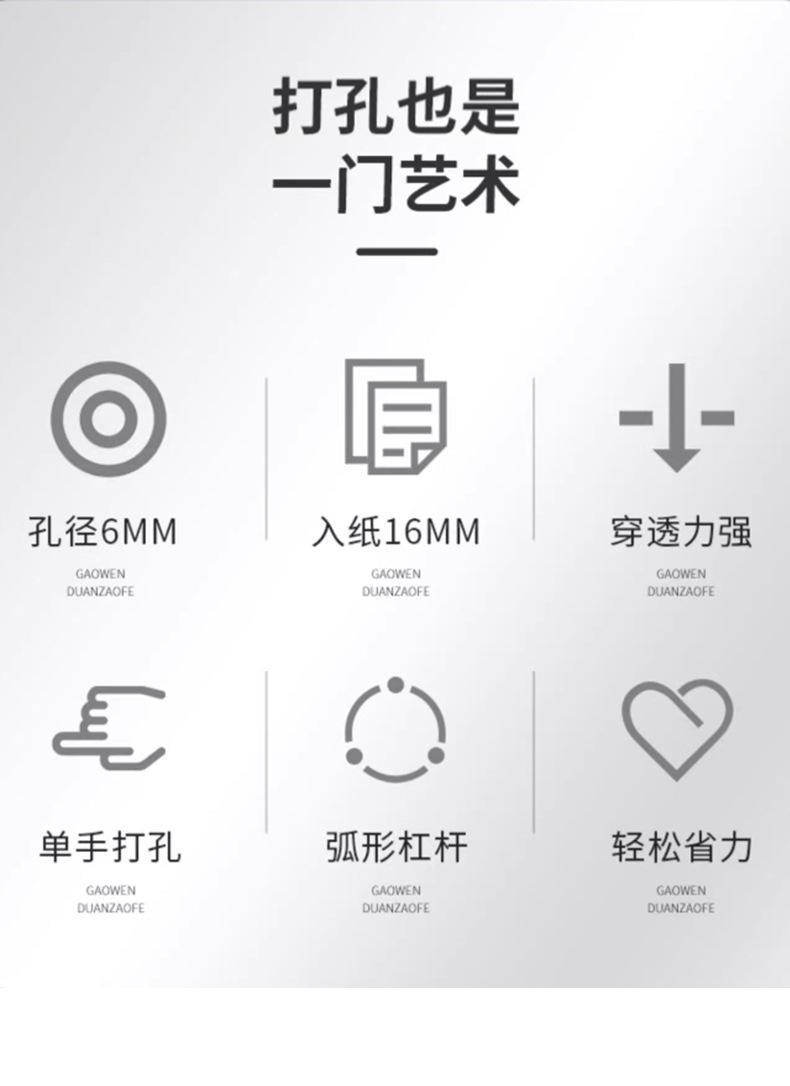 打孔也是
一门艺术

孔径6MM
GAOWEN
DUANZAOFE

入纸16MM
GAOWEN
DUANZAOFE

穿透力强
GAOWEN
DUANZAOFE

单手打孔
GAOWEN
DUANZAOFE

弧形杠杆
GAOWEN
DUANZAOFE

轻松省力
GAOWEN
DUANZAOFE