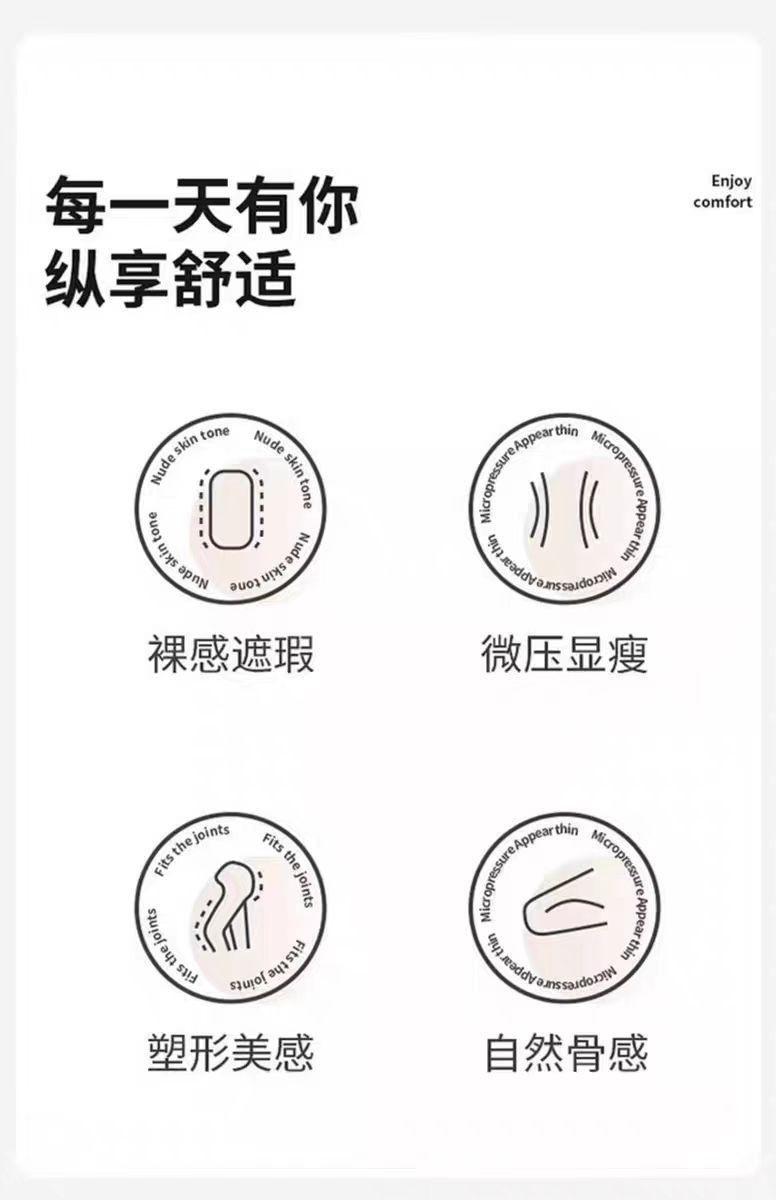 每一天有你
纵享舒适

Enjoy
comfort

Nude skin tone Nude skin tone Nude skin tone Nude skin tone

裸感遮瑕

Micropressure Appear thin Micropressure Appear thin Micropressure Appear thin

微压显瘦

Fits the joints Fits the joints Fits the joints Fits the joints

塑形美感

Micropressure Appear thin Micropressure Appear thin Micropressure Appear thin

自然骨感