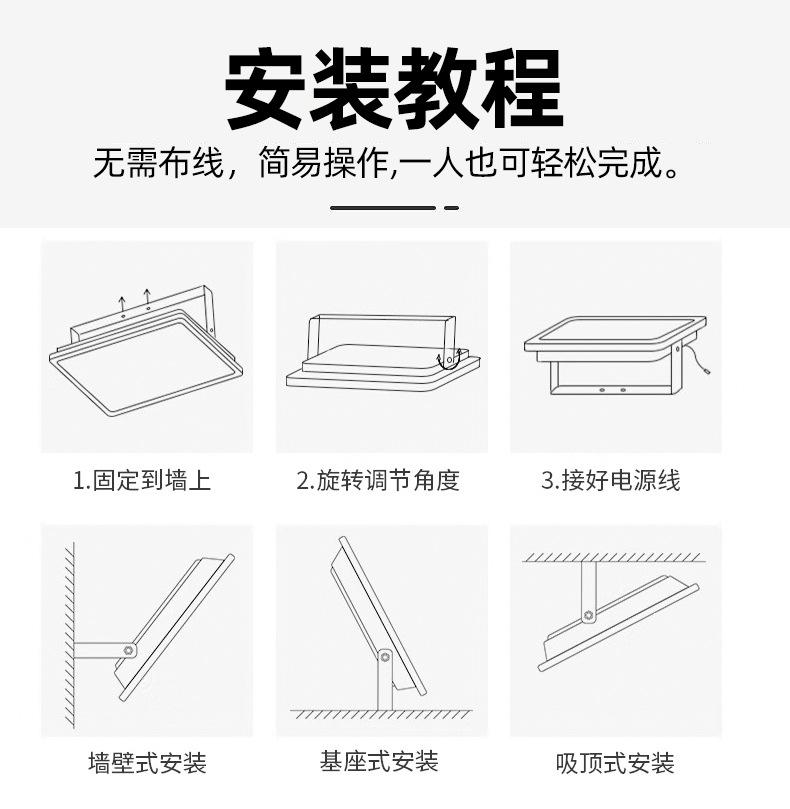 安装教程

无需布线，简易操作,一人也可轻松完成。

1.固定到墙上

2.旋转调节角度

3.接好电源线

墙壁式安装

基座式安装

吸顶式安装