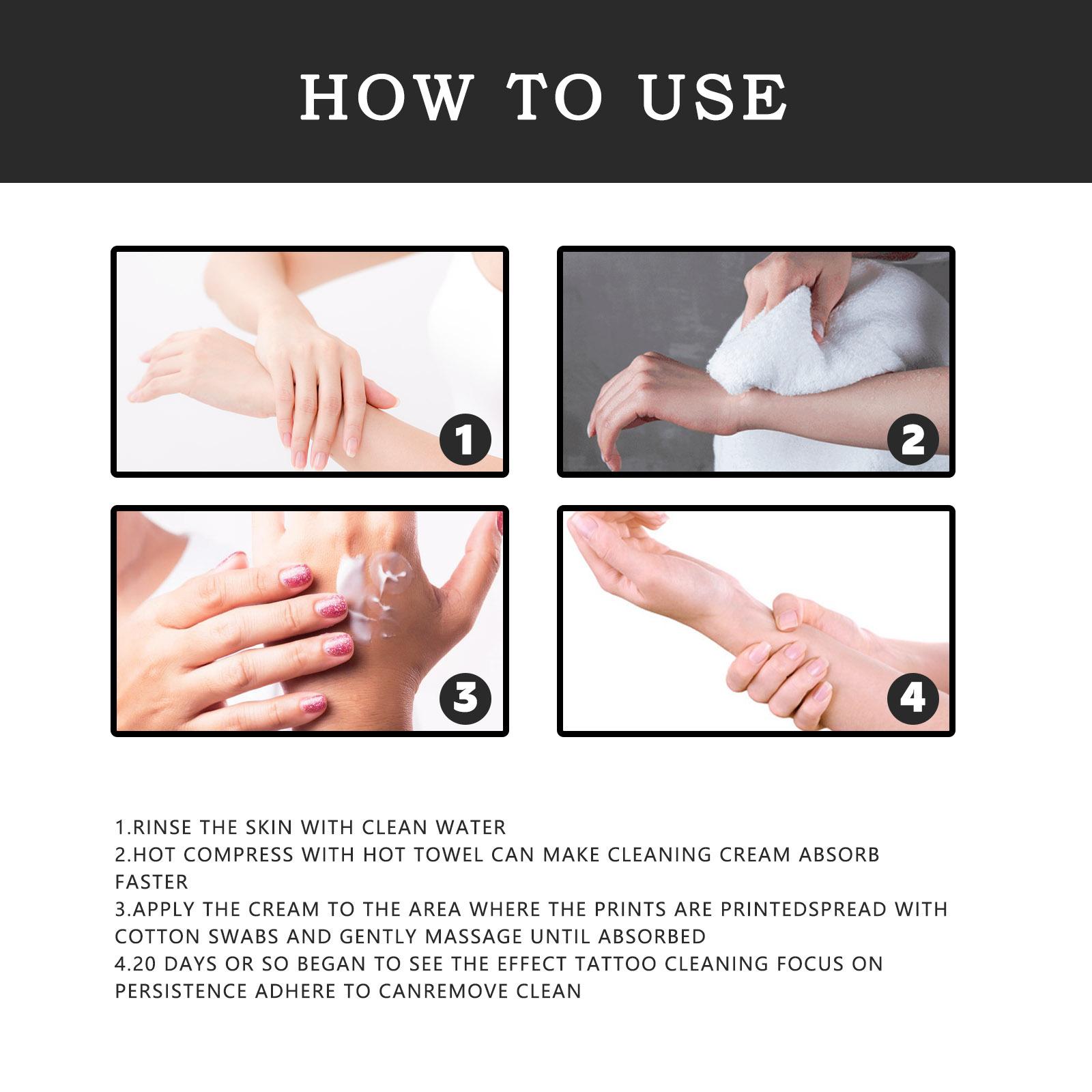 HOW TO USE

1

2

3

4

1.RINSE THE SKIN WITH CLEAN WATER
2.HOT COMPRESS WITH HOT TOWEL CAN MAKE CLEANING CREAM ABSORB FASTER
3.APPLY THE CREAM TO THE AREA WHERE THE PRINTS ARE PRINTEDSPREAD WITH COTTON SWABS AND GENTLY MASSAGE UNTIL ABSORBED
4.20 DAYS OR SO BEGAN TO SEE THE EFFECT TATTOO CLEANING FOCUS ON PERSISTENCE ADHERE TO CANREMOVE CLEAN