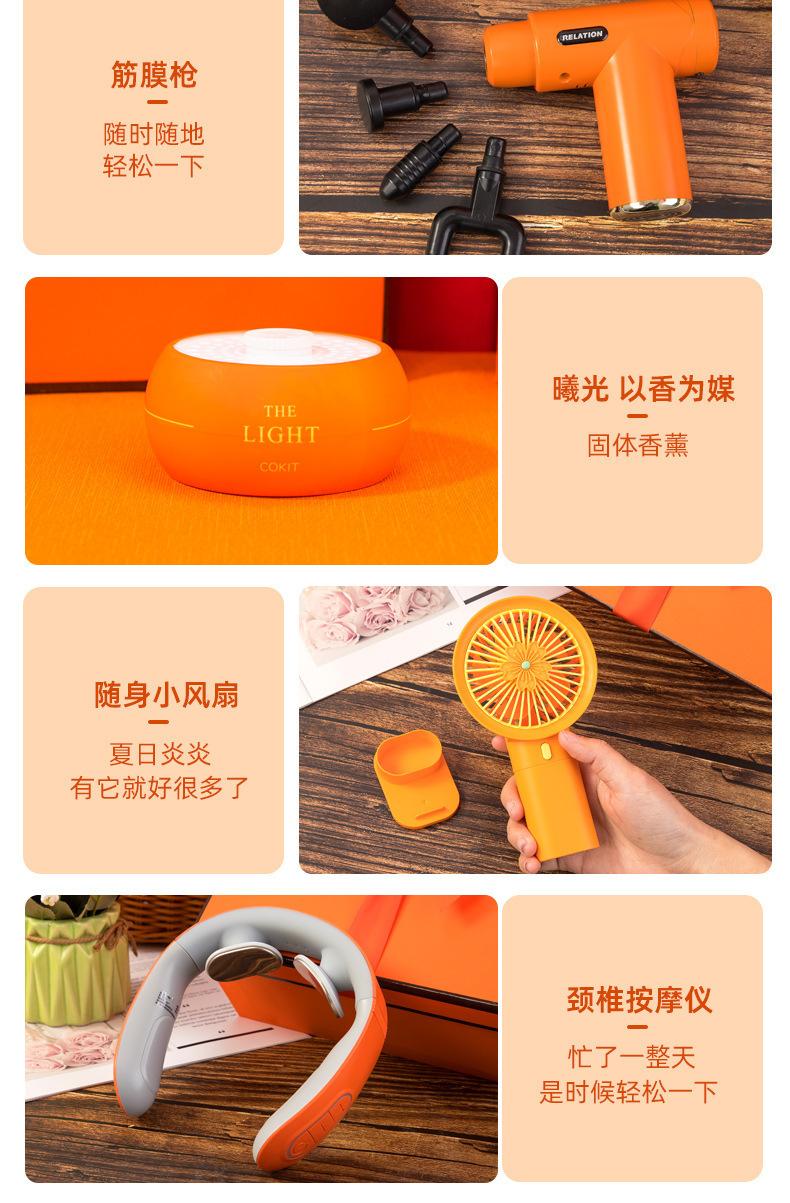 筋膜枪

随时随地
轻松一下

RELATION

THE
LIGHT
COKIT

曦光 以香为媒

固体香薰

随身小风扇

夏日炎炎
有它就好很多了

颈椎按摩仪

忙了一整天
是时候轻松一下