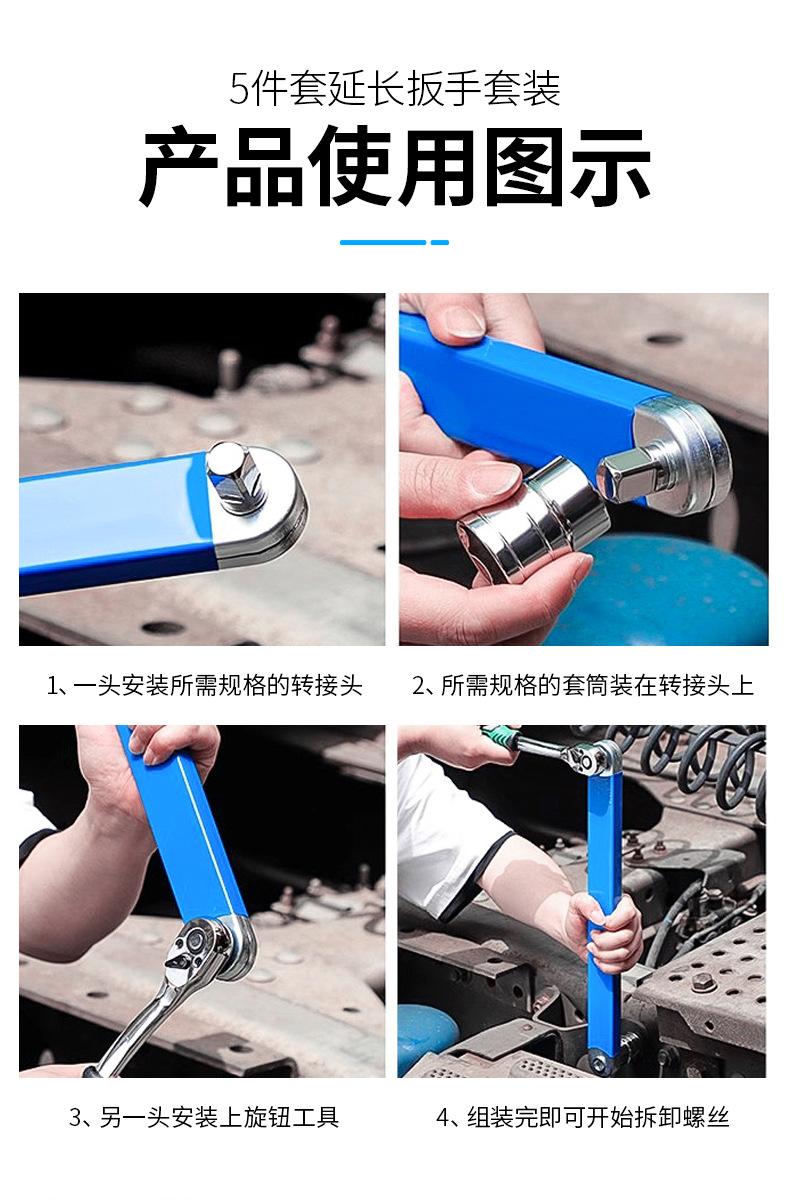 5件套延长扳手套装
产品使用图示

1、一头安装所需规格的转接头

2、所需规格的套筒装在转接头上

3、另一头安装上旋钮工具

4、组装完即可开始拆卸螺丝