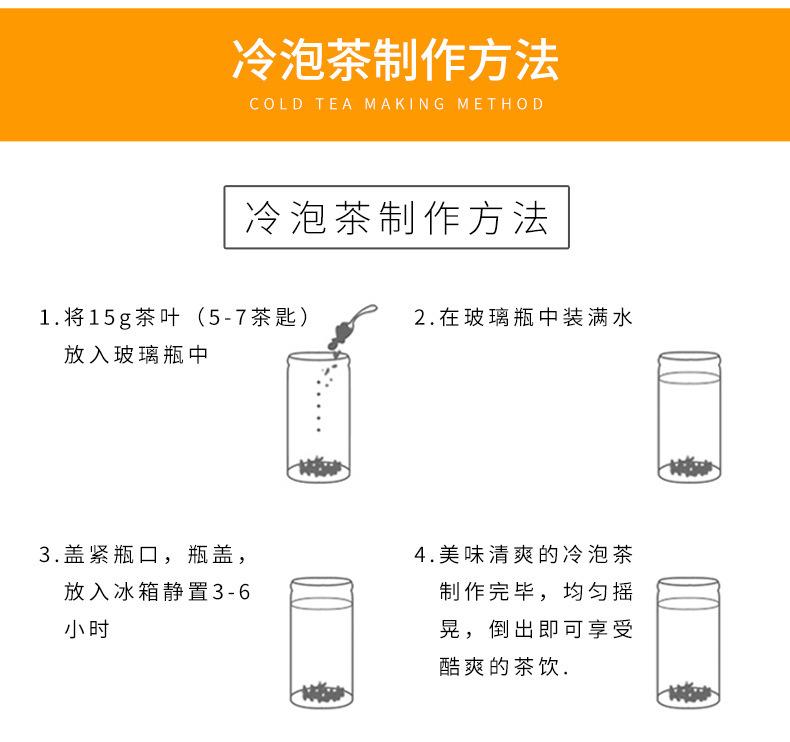 冷泡茶制作方法
COLD TEA MAKING METHOD

冷泡茶制作方法

1.将15g茶叶（5-7茶匙）放入玻璃瓶中

2.在玻璃瓶中装满水

3.盖紧瓶口，瓶盖，放入冰箱静置3-6小时

4.美味清爽的冷泡茶制作完毕，均匀摇晃，倒出即可享受酷爽的茶饮.