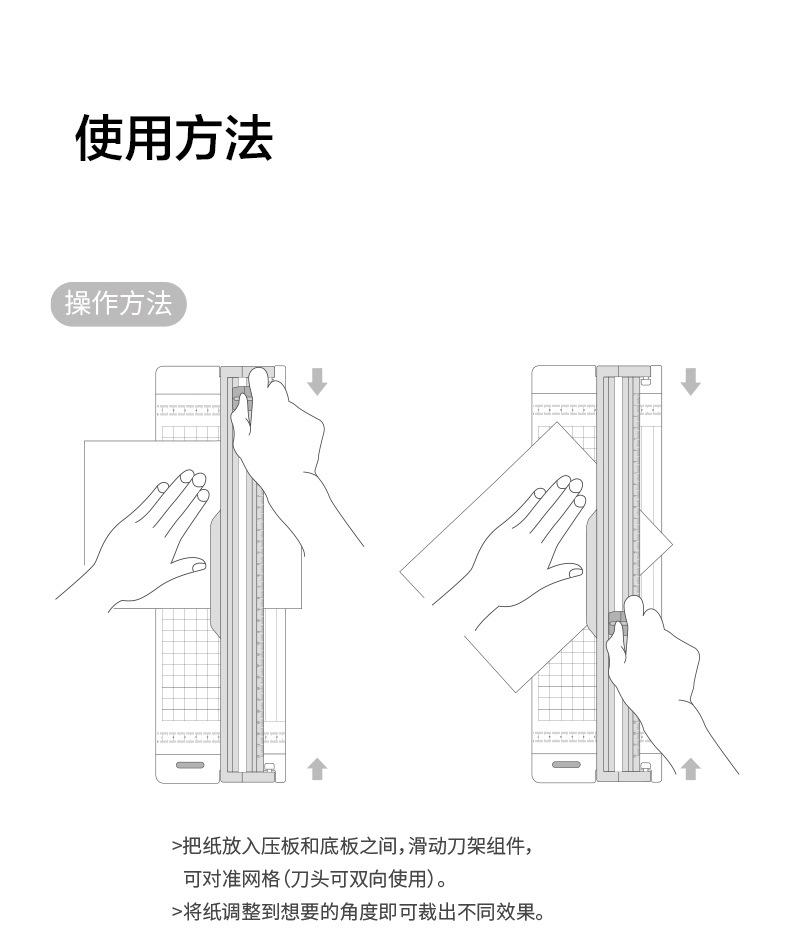 使用方法

操作方法

>把纸放入压板和底板之间，滑动刀架组件，可对准网格（刀头可双向使用）。
>将纸调整到想要的角度即可裁出不同效果。