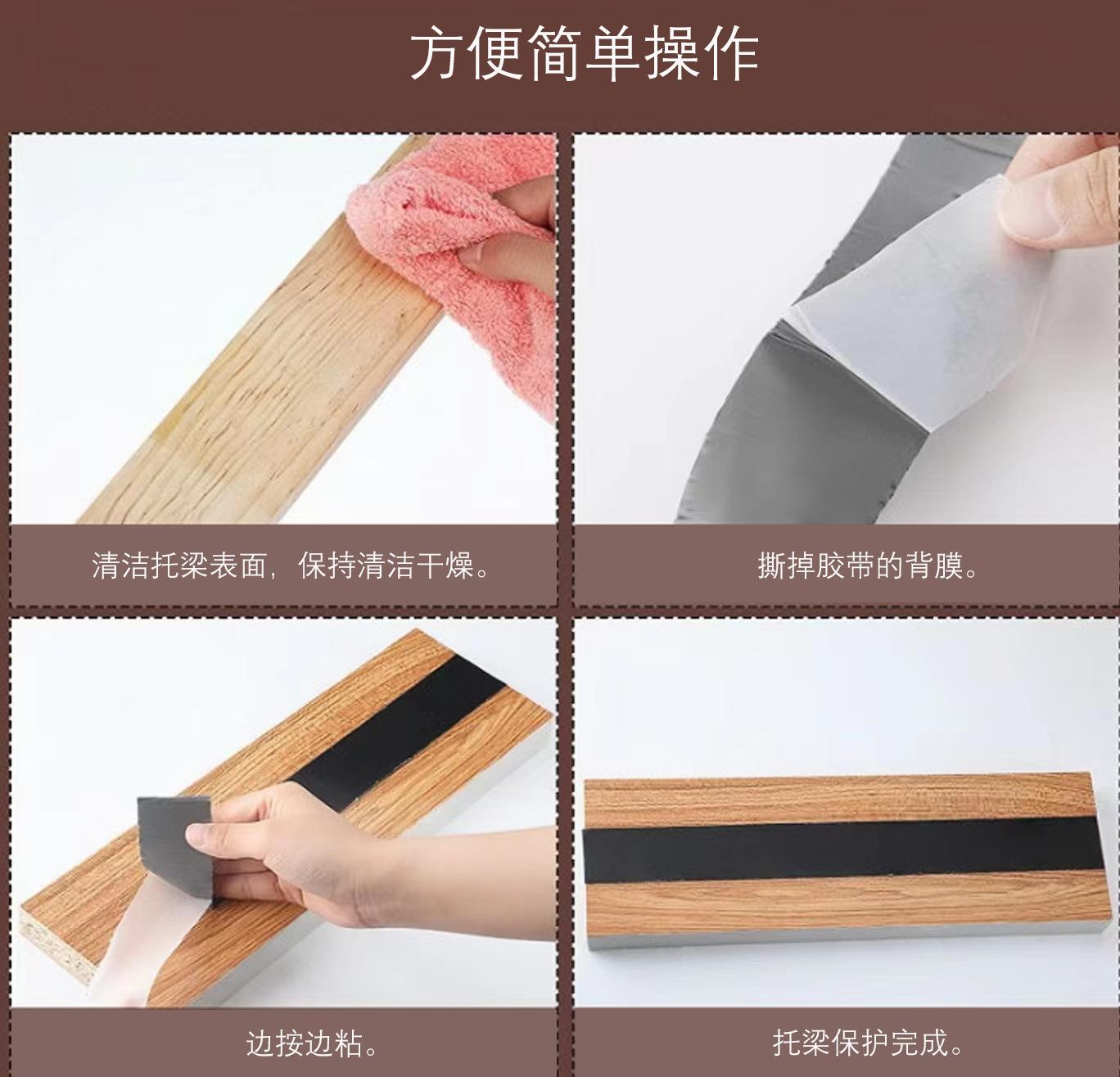 方便简单操作

清洁托梁表面，保持清洁干燥。

撕掉胶带的背膜。

边按边粘。

托梁保护完成。