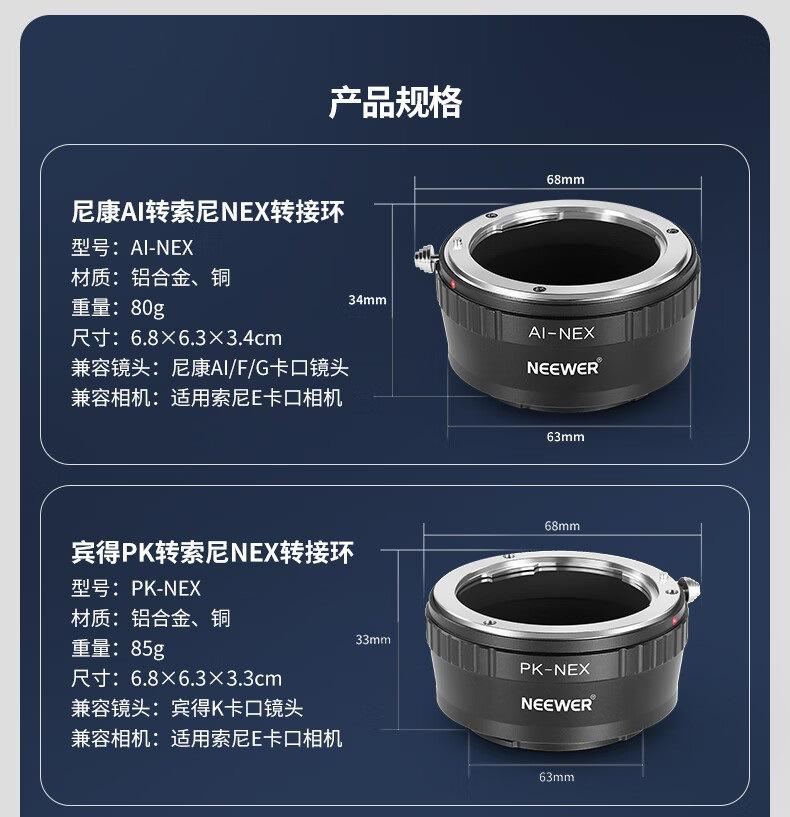 产品规格

尼康AI转索尼NEX转接环
型号：AI-NEX
材质：铝合金、铜
重量：80g
尺寸：6.8×6.3×3.4cm
兼容镜头：尼康AI/F/G卡口镜头
兼容相机：适用索尼E卡口相机

68mm
34mm
AI-NEX
NEEWER®
63mm

宾得PK转索尼NEX转接环
型号：PK-NEX
材质：铝合金、铜
重量：85g
尺寸：6.8×6.3×3.3cm
兼容镜头：宾得K卡口镜头
兼容相机：适用索尼E卡口相机

68mm
33mm
PK-NEX
NEEWER®
63mm