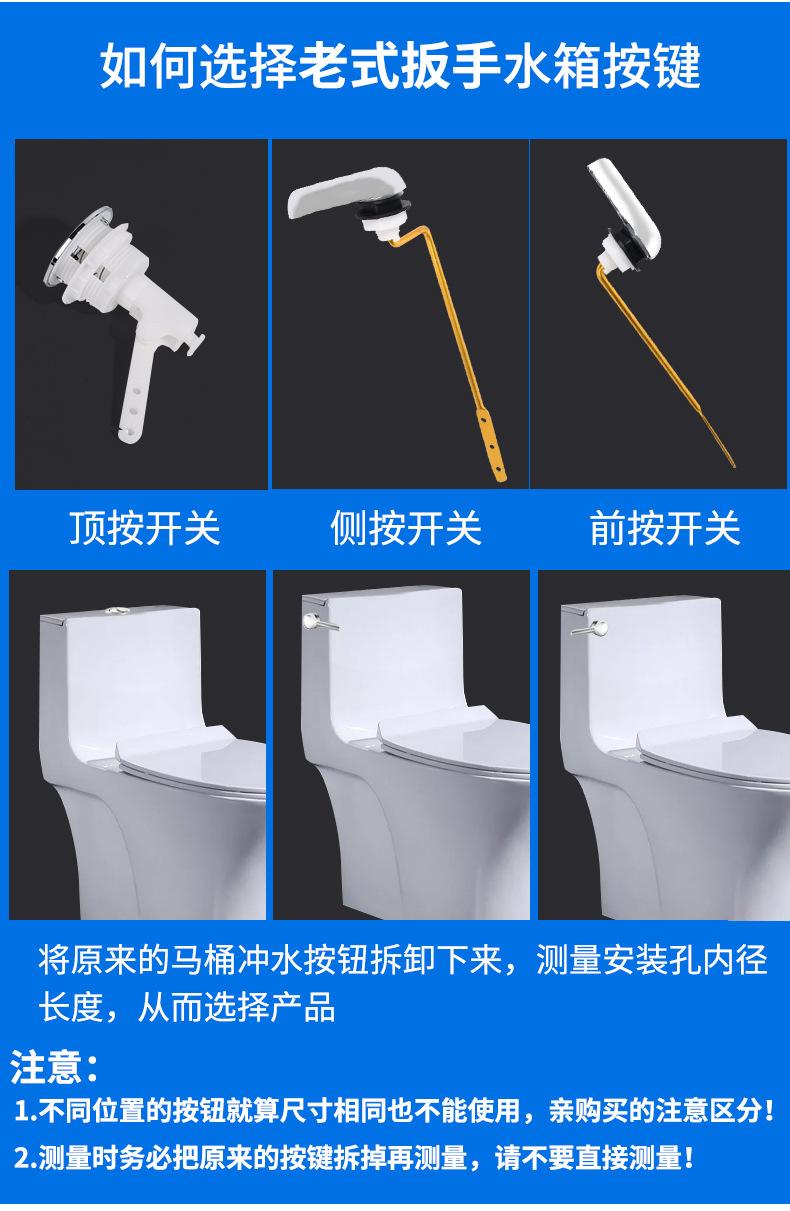 如何选择老式扳手水箱按键

顶按开关

侧按开关

前按开关

将原来的马桶冲水按钮拆卸下来，测量安装孔内径长度，从而选择产品

注意：

1.不同位置的按钮就算尺寸相同也不能使用，亲购买的注意区分！

2.测量时务必把原来的按键拆掉再测量，请不要直接测量！