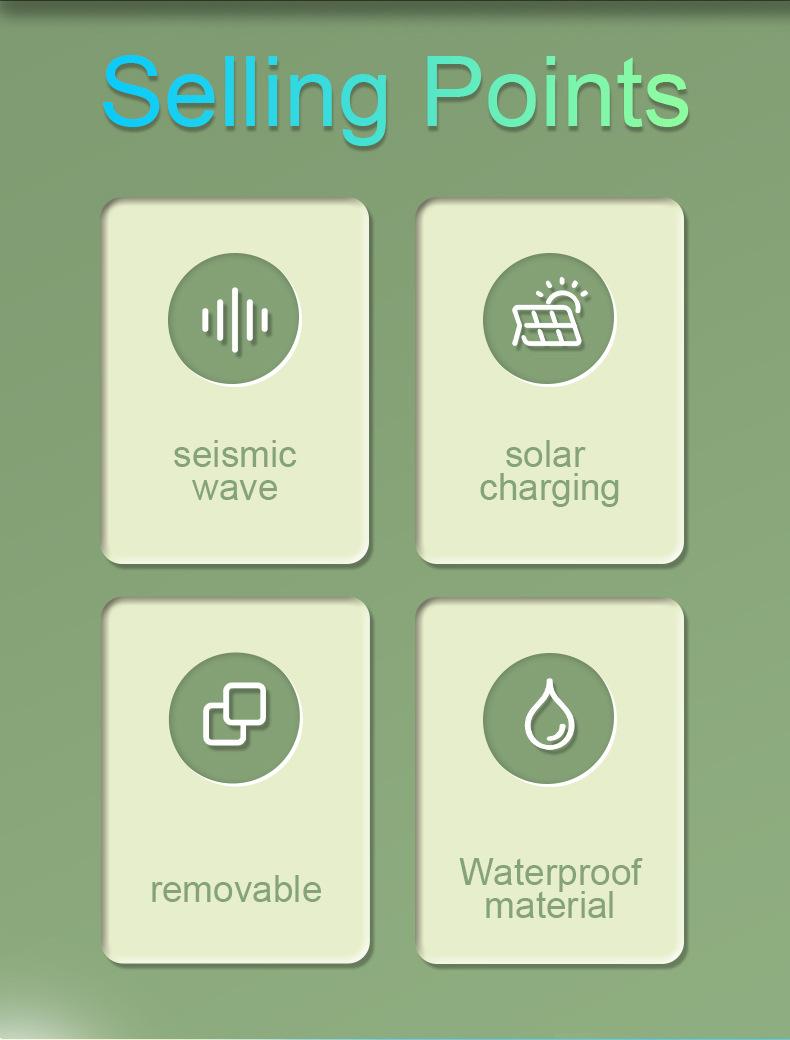 Selling Points

seismic
wave

solar
charging

removable

Waterproof
material