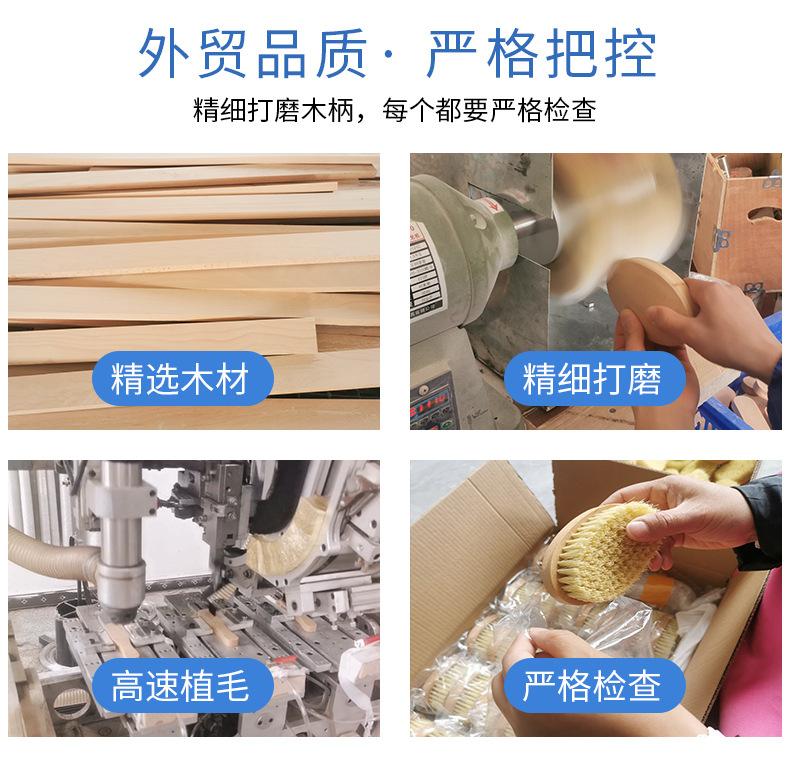 外贸品质· 严格把控

精细打磨木柄，每个都要严格检查

精选木材

精细打磨

高速植毛

严格检查