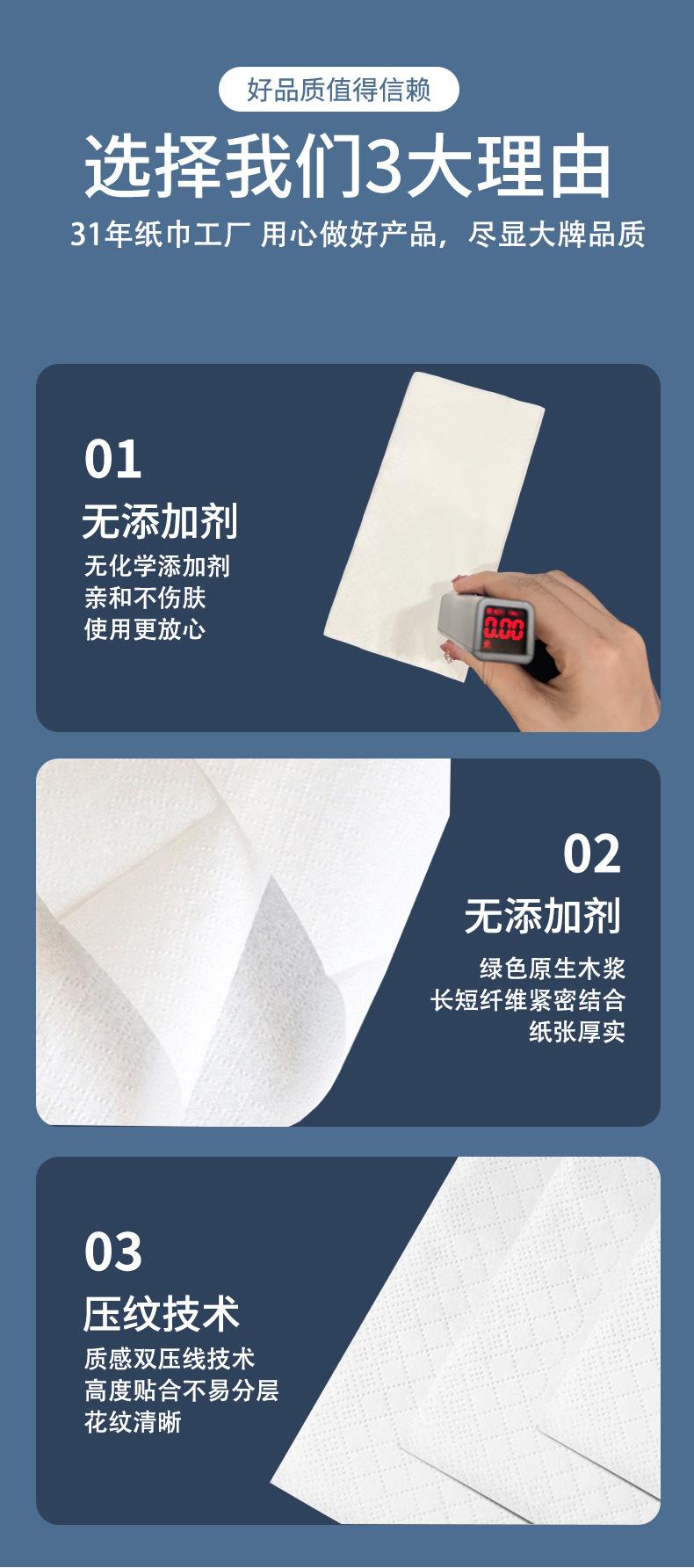 好品质值得信赖

选择我们3大理由

31年纸巾工厂 用心做好产品，尽显大牌品质

01

无添加剂

无化学添加剂
亲和不伤肤
使用更放心

0.00

02

无添加剂

绿色原生木浆
长短纤维紧密结合
纸张厚实

03

压纹技术

质感双压线技术
高度贴合不易分层
花纹清晰