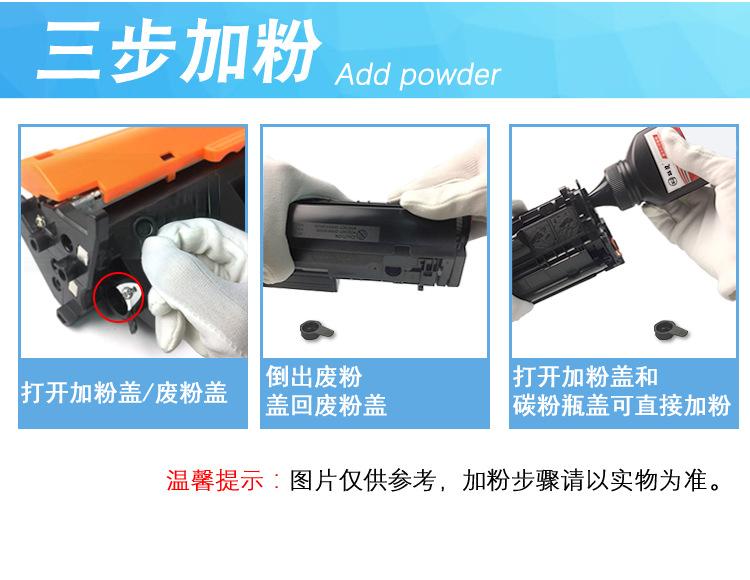 三步加粉 Add powder

打开加粉盖/废粉盖

倒出废粉
盖回废粉盖

打开加粉盖和
碳粉瓶盖可直接加粉

温馨提示：图片仅供参考，加粉步骤请以实物为准。