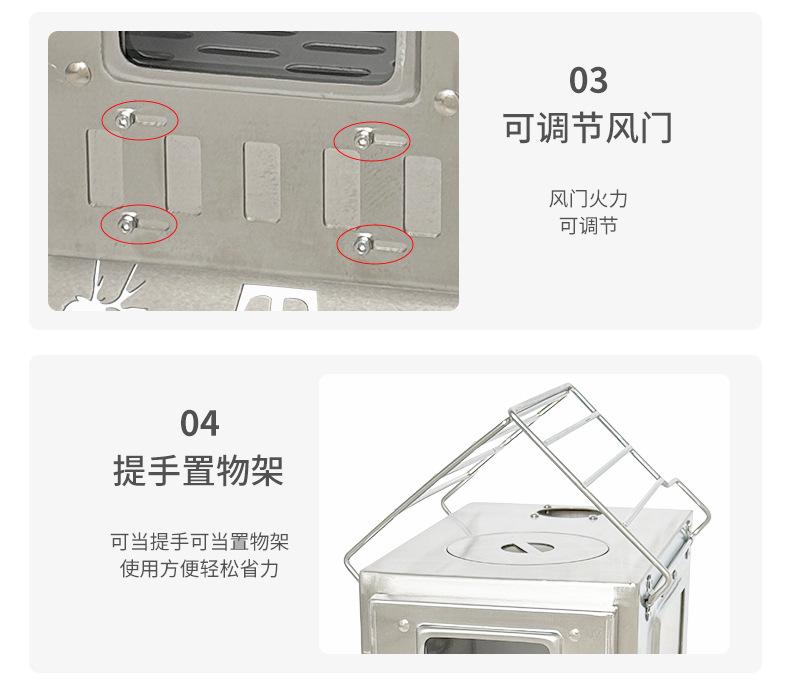 03
可调节风门

风门火力
可调节

04
提手置物架

可当提手可当置物架
使用方便轻松省力