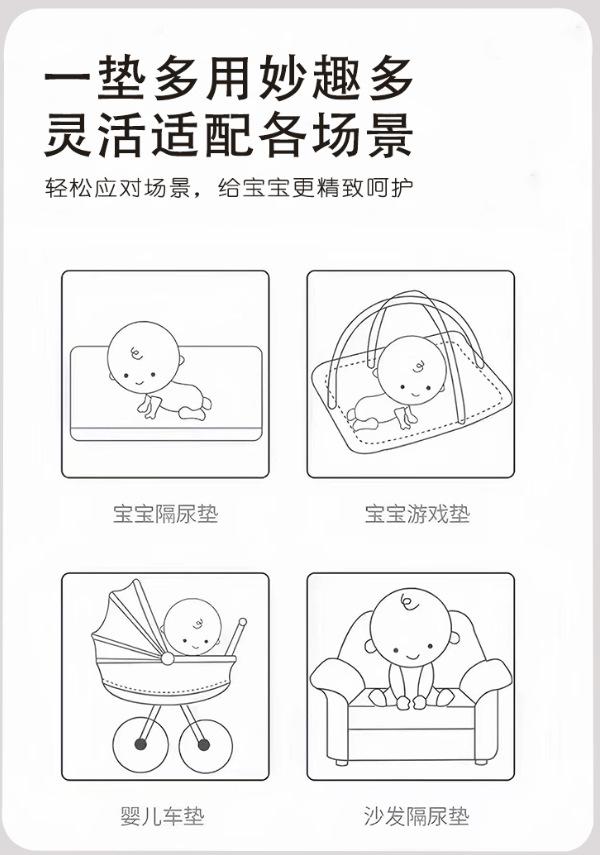 一垫多用妙趣多
灵活适配各场景

轻松应对场景，给宝宝更精致呵护

宝宝隔尿垫

宝宝游戏垫

婴儿车垫

沙发隔尿垫