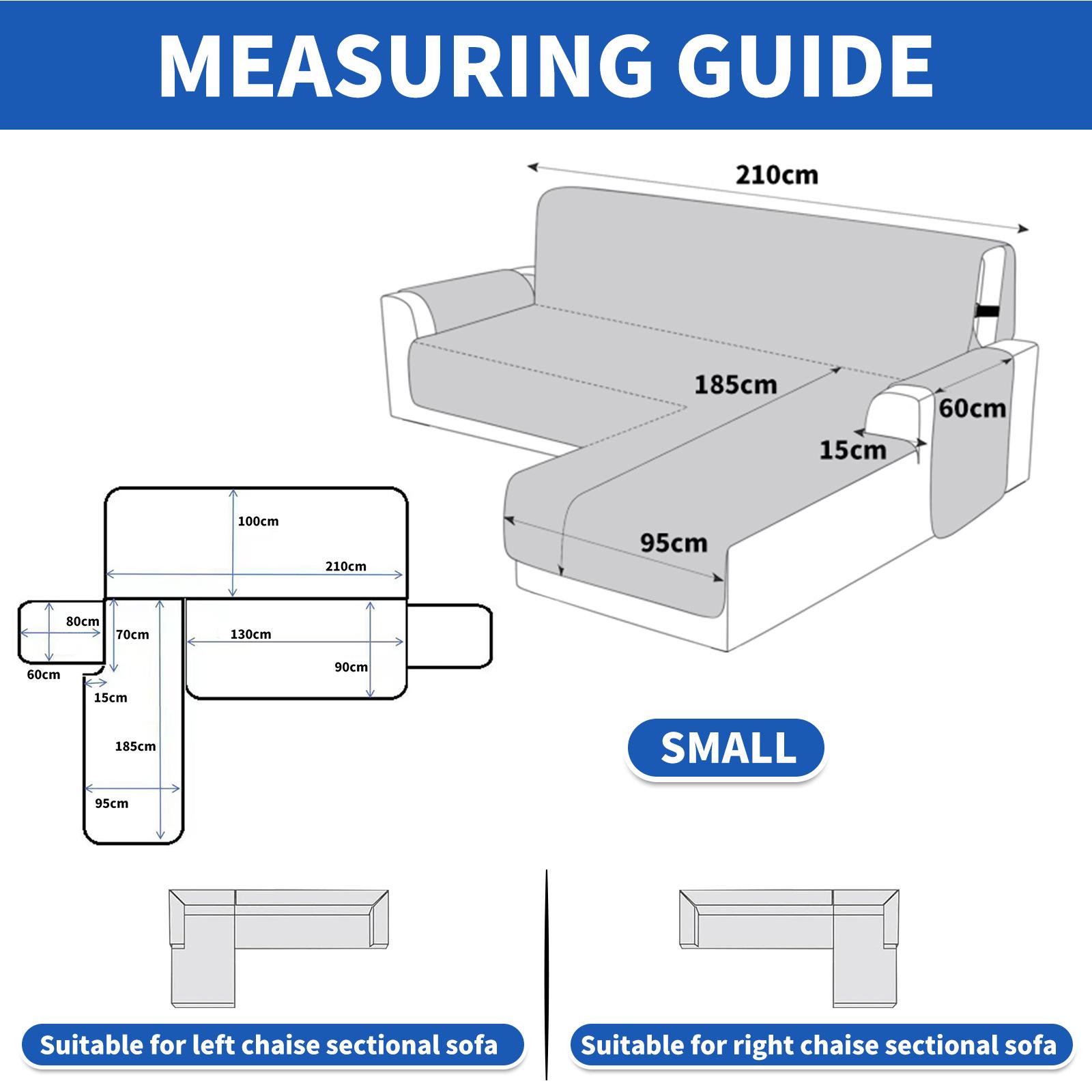 MEASURING GUIDE

210cm

185cm

60cm

15cm

95cm

100cm

210cm

80cm

70cm

130cm

90cm

60cm

15cm

185cm

95cm

SMALL

Suitable for left chaise sectional sofa

Suitable for right chaise sectional sofa