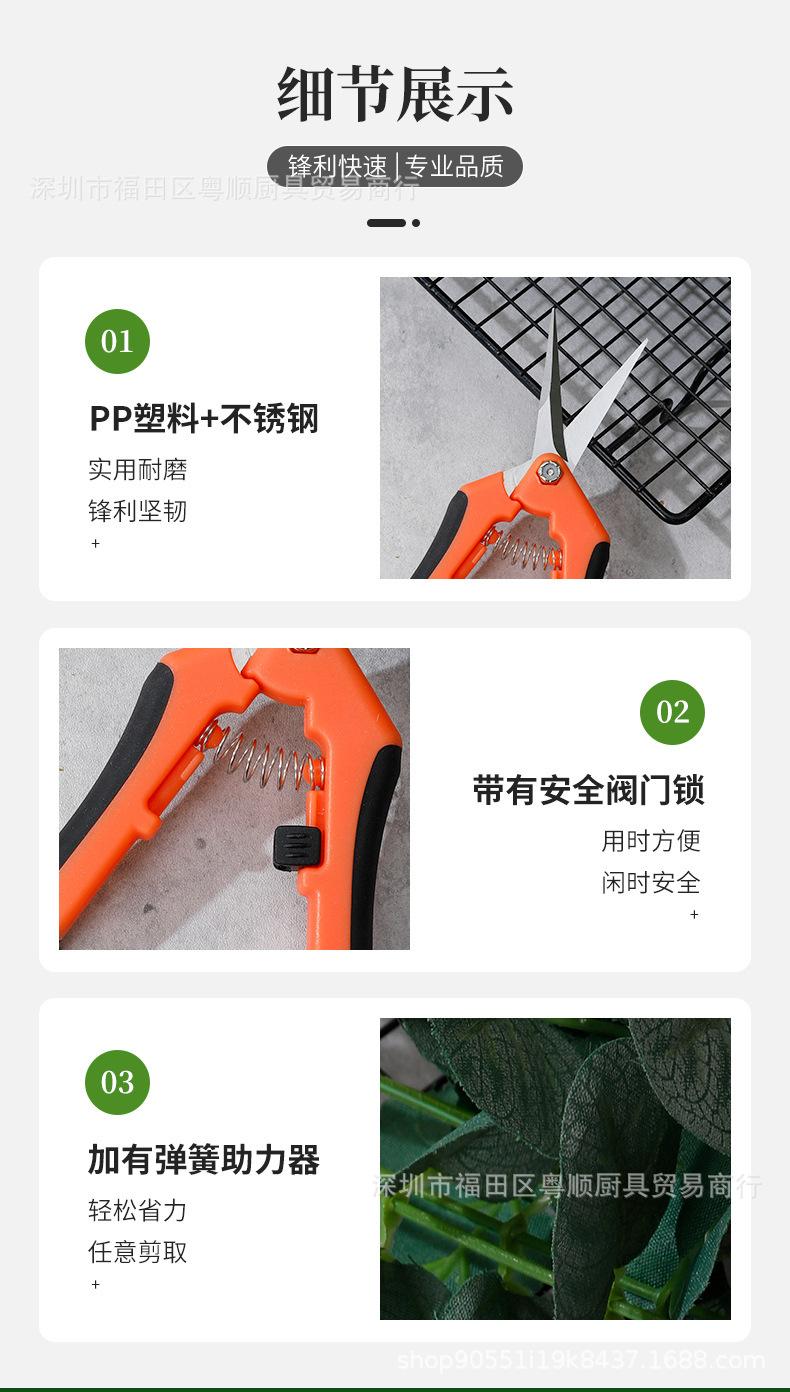 细节展示

锋利快速 | 专业品质

深圳市福田区粤顺厨具贸易商行

01

PP塑料+不锈钢

实用耐磨

锋利坚韧

+

02

带有安全阀门锁

用时方便

闲时安全

+

03

加有弹簧助力器

轻松省力

任意剪取

+

深圳市福田区粤顺厨具贸易商行

shop90551i19k8437.1688.com