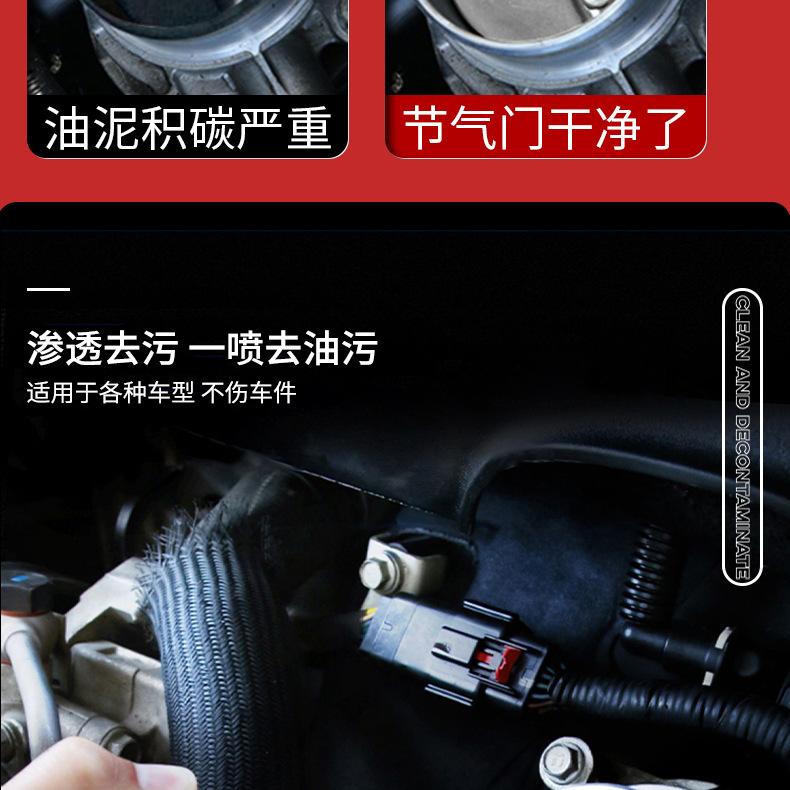 油泥积碳严重

节气门干净了

渗透去污 一喷去油污

适用于各种车型 不伤车件

CLEAN AND DECONTAMINATE