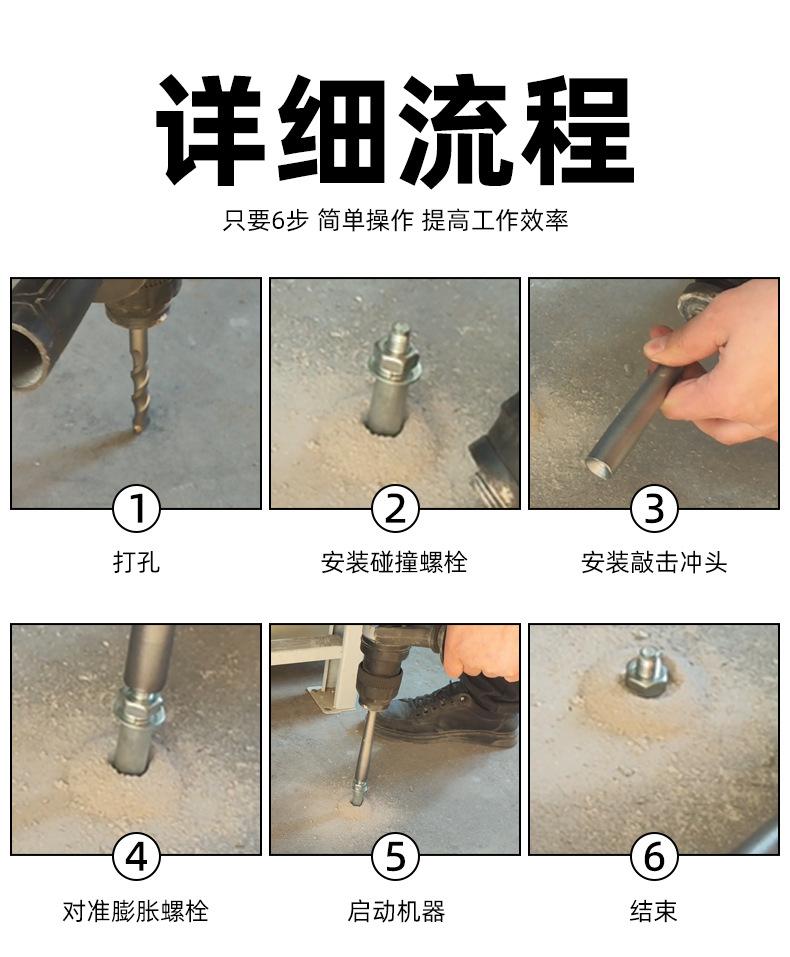 详细流程

只要6步 简单操作 提高工作效率

1
打孔

2
安装碰撞螺栓

3
安装敲击冲头

4
对准膨胀螺栓

5
启动机器

6
结束