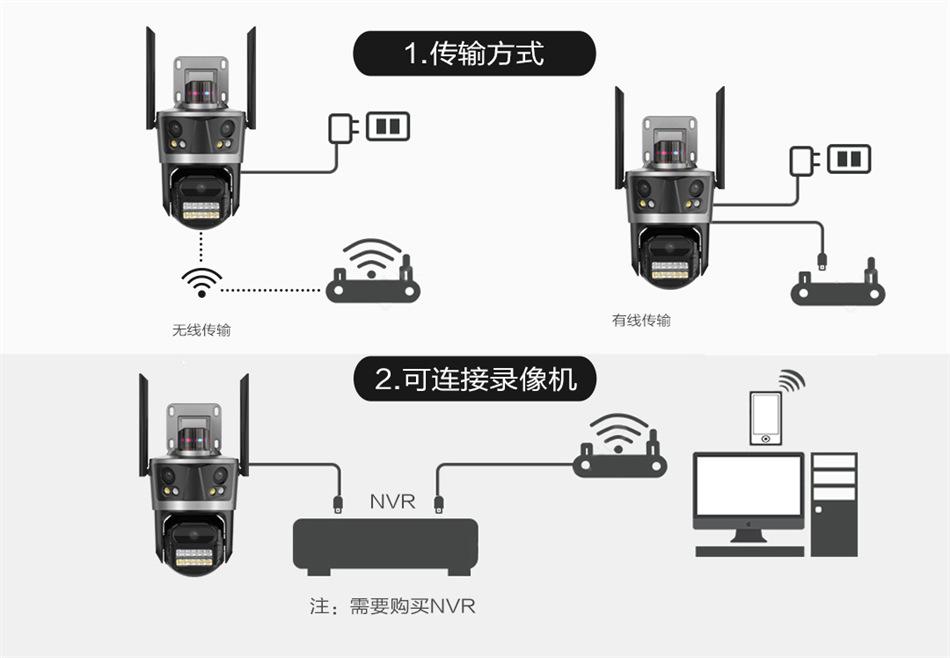 1.传输方式

无线传输

有线传输

2.可连接录像机

NVR

注：需要购买NVR