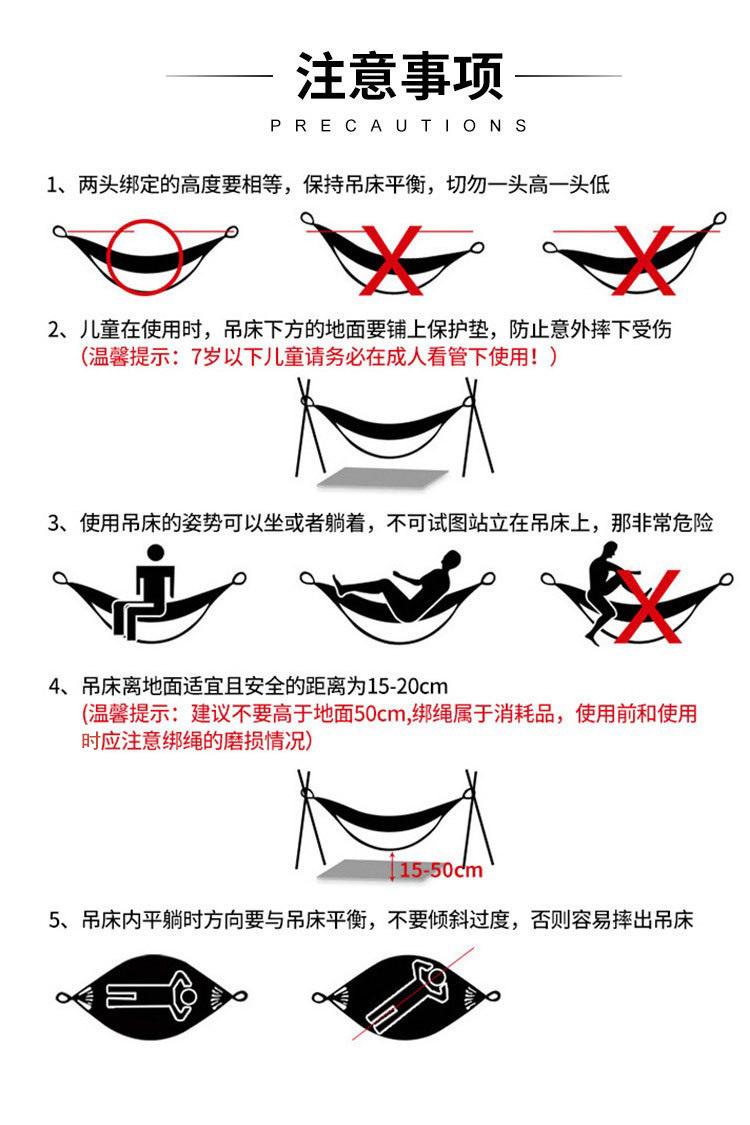 注意事项

PRECAUTIONS

1、两头绑定的高度要相等，保持吊床平衡，切勿一头高一头低

2、儿童在使用时，吊床下方的地面要铺上保护垫，防止意外摔下受伤
（温馨提示：7岁以下儿童请务必在成人看管下使用！）

3、使用吊床的姿势可以坐或者躺着，不可试图站立在吊床上，那非常危险

4、吊床离地面适宜且安全的距离为15-20cm
（温馨提示：建议不要高于地面50cm,绑绳属于消耗品，使用前和使用时应注意绑绳的磨损情况）

15-50cm

5、吊床内平躺时方向要与吊床平衡，不要倾斜过度，否则容易摔出吊床