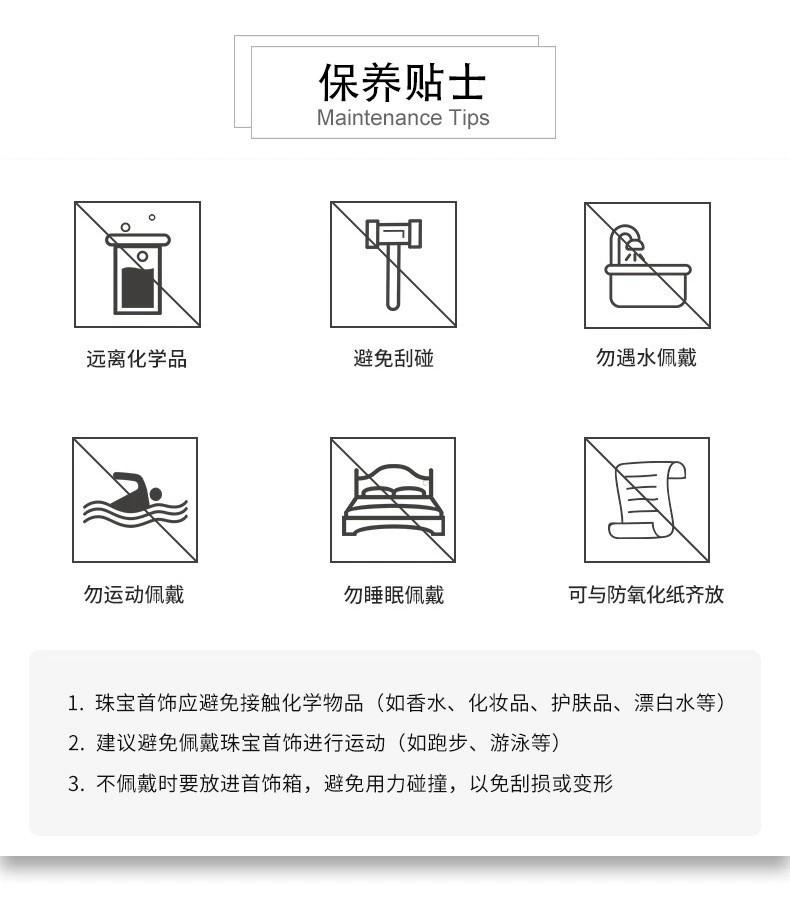 保养贴士
Maintenance Tips

远离化学品

避免刮碰

勿遇水佩戴

勿运动佩戴

勿睡眠佩戴

可与防氧化纸齐放

1. 珠宝首饰应避免接触化学物品（如香水、化妆品、护肤品、漂白水等）
2. 建议避免佩戴珠宝首饰进行运动（如跑步、游泳等）
3. 不佩戴时要放进首饰箱，避免用力碰撞，以免刮损或变形