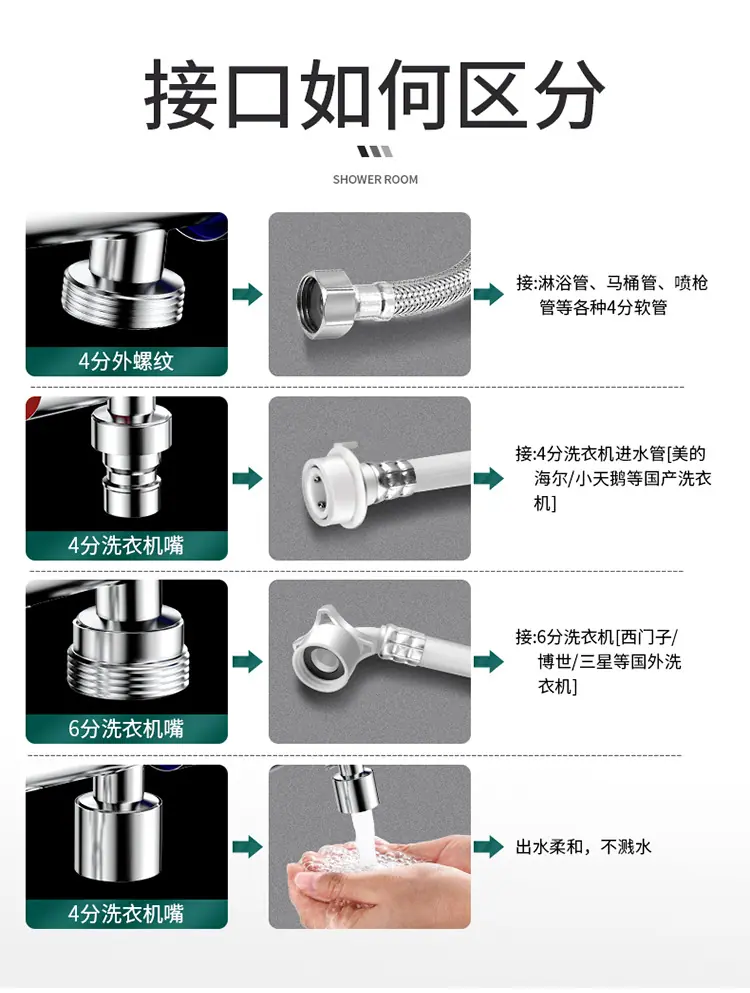 接口如何区分

SHOWER ROOM

4分外螺纹

接:淋浴管、马桶管、喷枪管等各种4分软管

4分洗衣机嘴

接:4分洗衣机进水管[美的海尔/小天鹅等国产洗衣机]

6分洗衣机嘴

接:6分洗衣机[西门子/博世/三星等国外洗衣机]

4分洗衣机嘴

出水柔和，不溅水