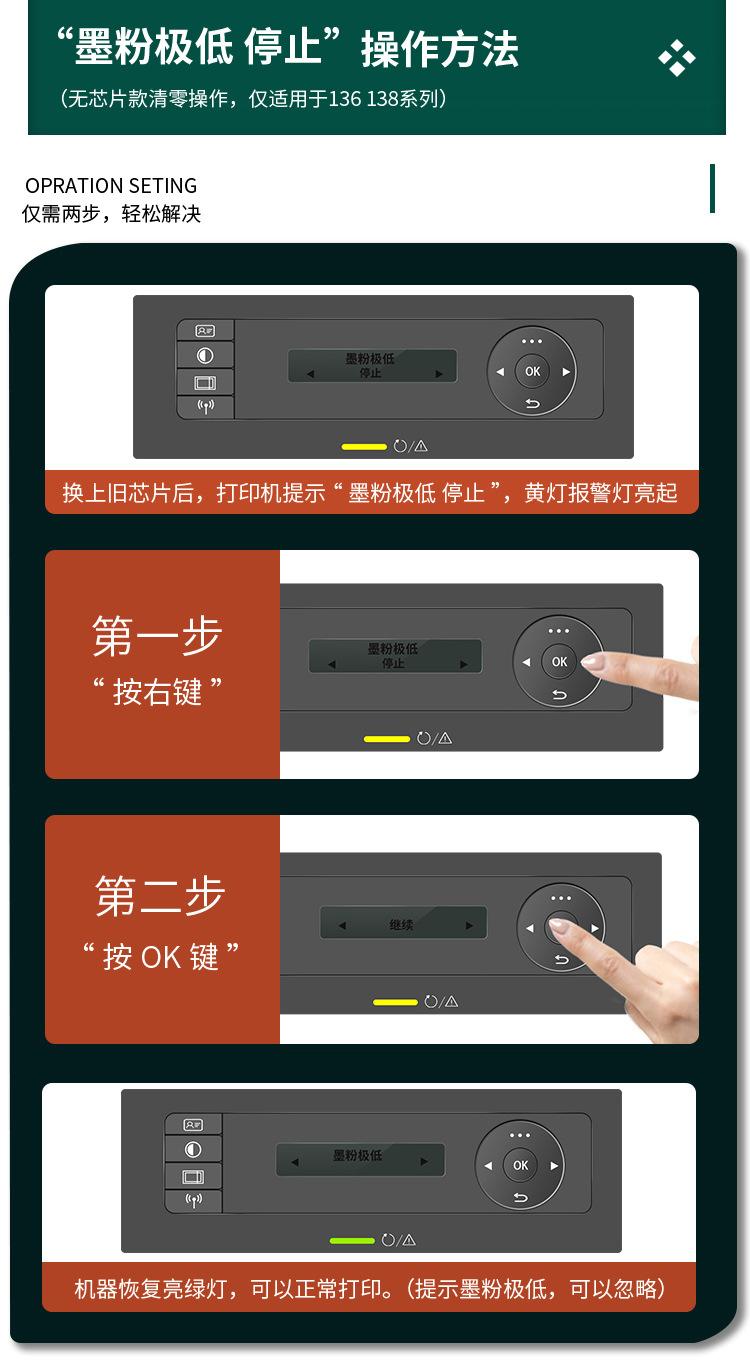 “墨粉极低 停止”操作方法

（无芯片款清零操作，仅适用于136 138系列）

OPRATION SETING
仅需两步，轻松解决

墨粉极低
停止

OK

换上旧芯片后，打印机提示“ 墨粉极低 停止 ”，黄灯报警灯亮起

第一步
“ 按右键 ”

墨粉极低
停止

OK

第二步
“ 按 OK 键 ”

继续

墨粉极低

OK

机器恢复亮绿灯，可以正常打印。（提示墨粉极低，可以忽略）