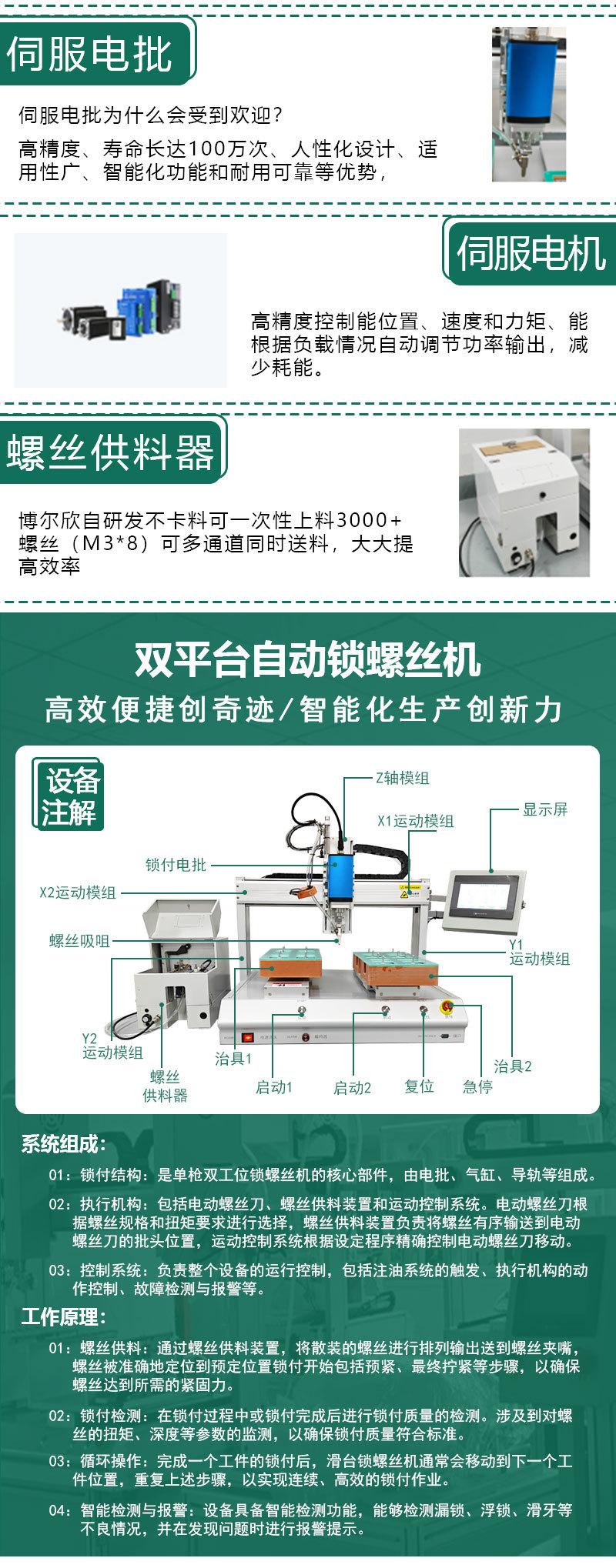 伺服电批

伺服电批为什么会受到欢迎？

高精度、寿命长达100万次、人性化设计、适用性广、智能化功能和耐用可靠等优势，

伺服电机

高精度控制能位置、速度和力矩、能根据负载情况自动调节功率输出，减少耗能。

螺丝供料器

博尔欣自研发不卡料可一次性上料3000+螺丝（M3*8）可多通道同时送料，大大提高效率

双平台自动锁螺丝机

高效便捷创奇迹/智能化生产创新力

设备注解

Z轴模组

X1运动模组

显示屏

锁付电批

X2运动模组

螺丝吸咀

Y1运动模组

Y2运动模组

螺丝供料器

治具1

启动1

启动2

复位

急停

治具2

系统组成：

01：锁付结构：是单枪双工位锁螺丝机的核心部件，由电批、气缸、导轨等组成。

02：执行机构：包括电动螺丝刀、螺丝供料装置和运动控制系统。电动螺丝刀根据螺丝规格和扭矩要求进行选择，螺丝供料装置负责将螺丝有序输送到电动螺丝刀的批头位置，运动控制系统根据设定程序精确控制电动螺丝刀移动。

03：控制系统：负责整个设备的运行控制，包括注油系统的触发、执行机构的动作控制、故障检测与报警等。

工作原理：

01：螺丝供料：通过螺丝供料装置，将散装的螺丝进行排列输出送到螺丝夹嘴，螺丝被准确地定位到预定位置锁付开始包括预紧、最终拧紧等步骤，以确保螺丝达到所需的紧固力。

02：锁付检测：在锁付过程中或锁付完成后进行锁付质量的检测。涉及到对螺丝的扭矩、深度等参数的监测，以确保锁付质量符合标准。

03：循环操作：完成一个工件的锁付后，滑台锁螺丝机通常会移动到下一个工件位置，重复上述步骤，以实现连续、高效的锁付作业。

04：智能检测与报警：设备具备智能检测功能，能够检测漏锁、浮锁、滑牙等不良情况，并在发现问题时进行报警提示。