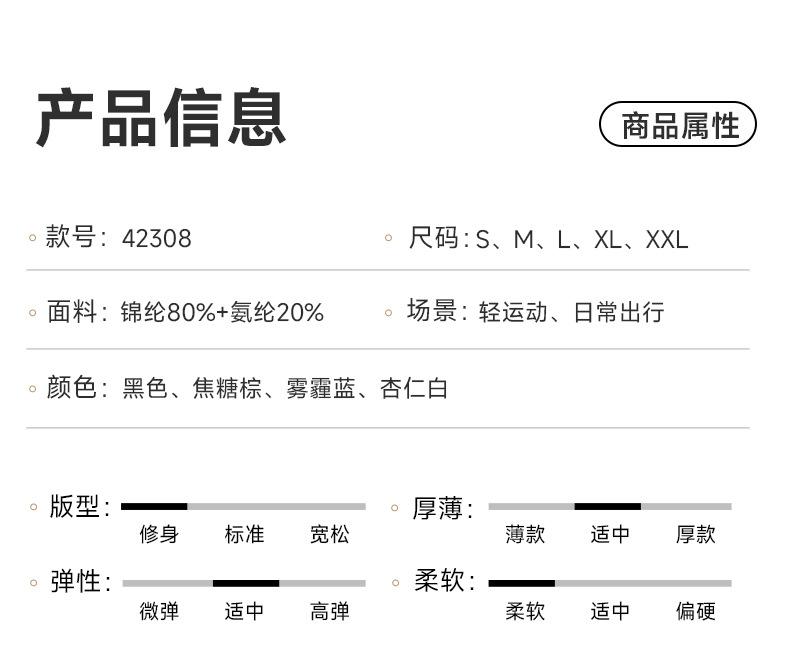 产品信息

商品属性

款号：42308

尺码：S、M、L、XL、XXL

面料：锦纶80%+氨纶20%

场景：轻运动、日常出行

颜色：黑色、焦糖棕、雾霾蓝、杏仁白

版型：
修身 标准 宽松

厚薄：
薄款 适中 厚款

弹性：
微弹 适中 高弹

柔软：
柔软 适中 偏硬