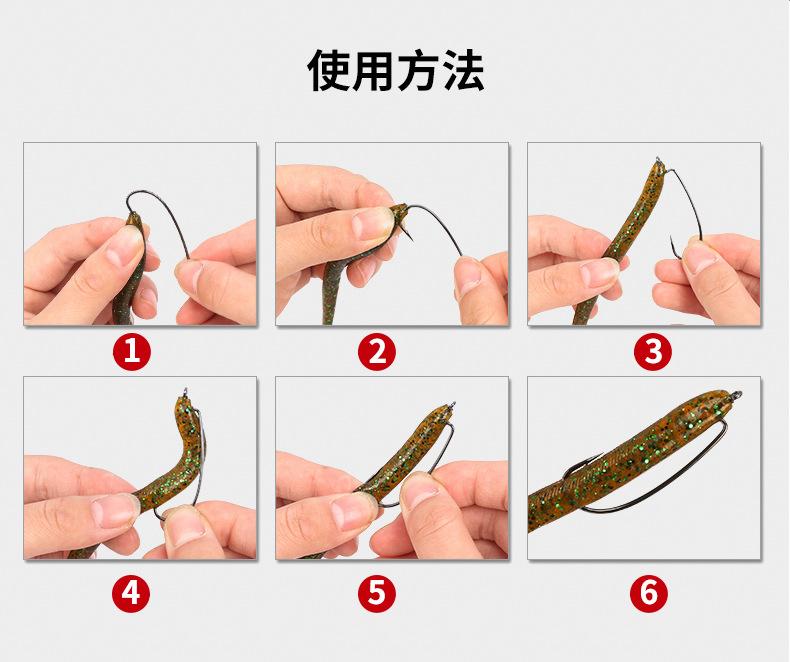 使用方法

1

2

3

4

5

6