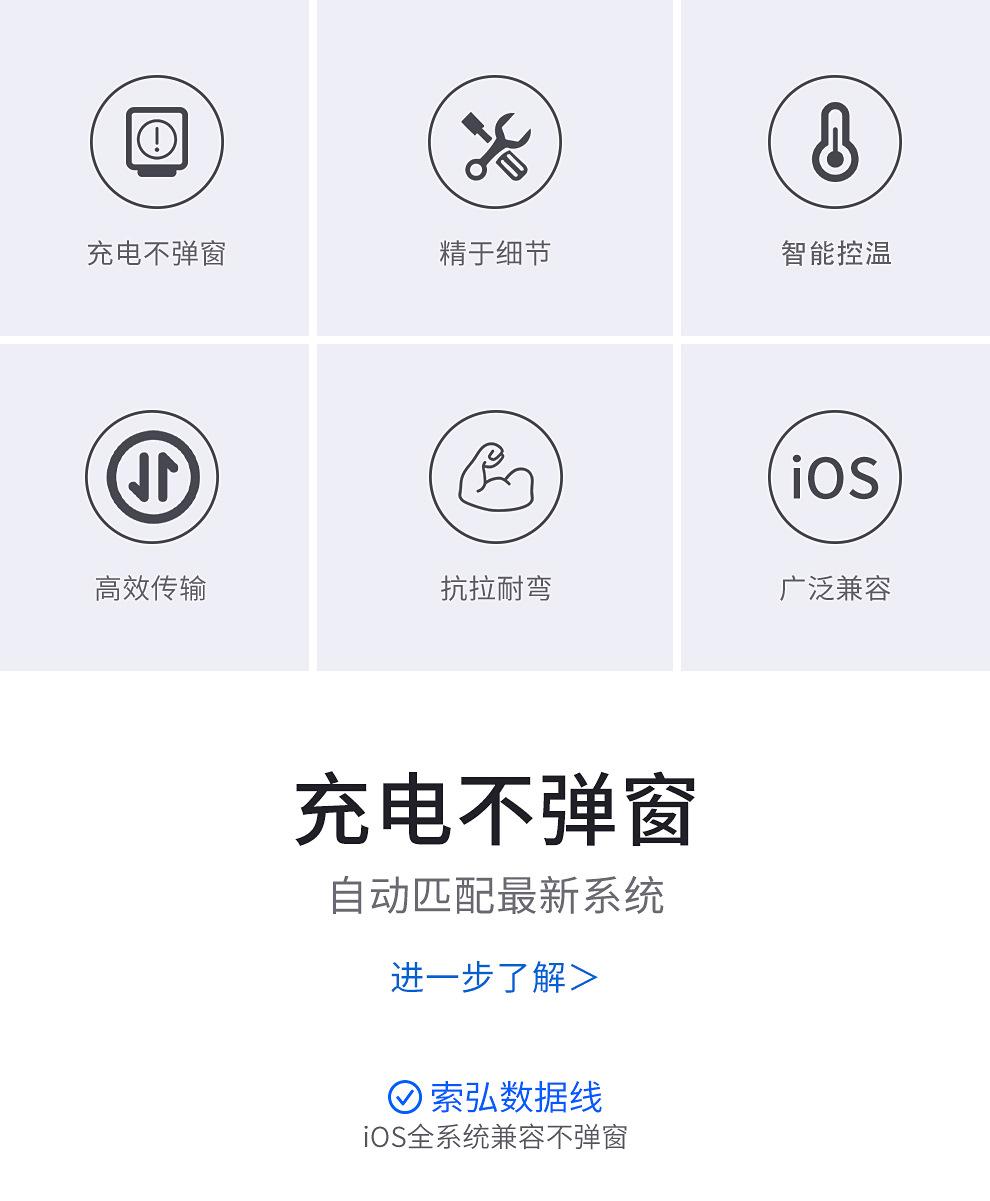 充电不弹窗

精于细节

智能控温

高效传输

抗拉耐弯

iOS
广泛兼容

充电不弹窗

自动匹配最新系统

进一步了解>

索弘数据线

iOS全系统兼容不弹窗