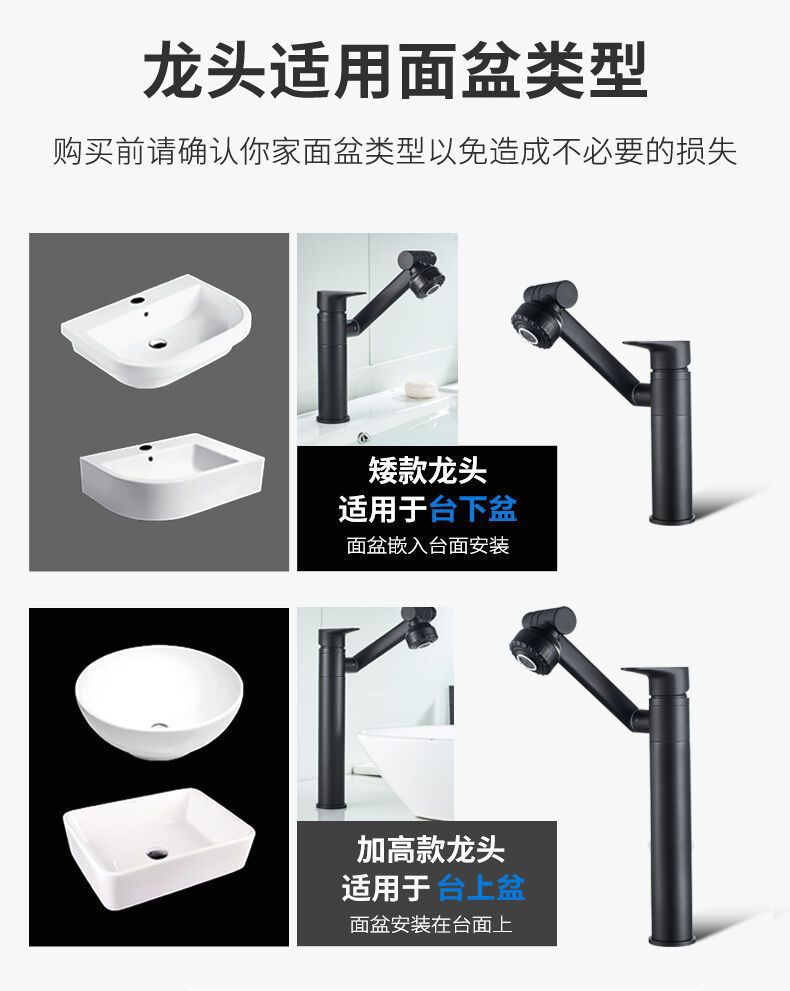 龙头适用面盆类型

购买前请确认你家面盆类型以免造成不必要的损失

矮款龙头
适用于台下盆
面盆嵌入台面安装

加高款龙头
适用于 台上盆
面盆安装在台面上