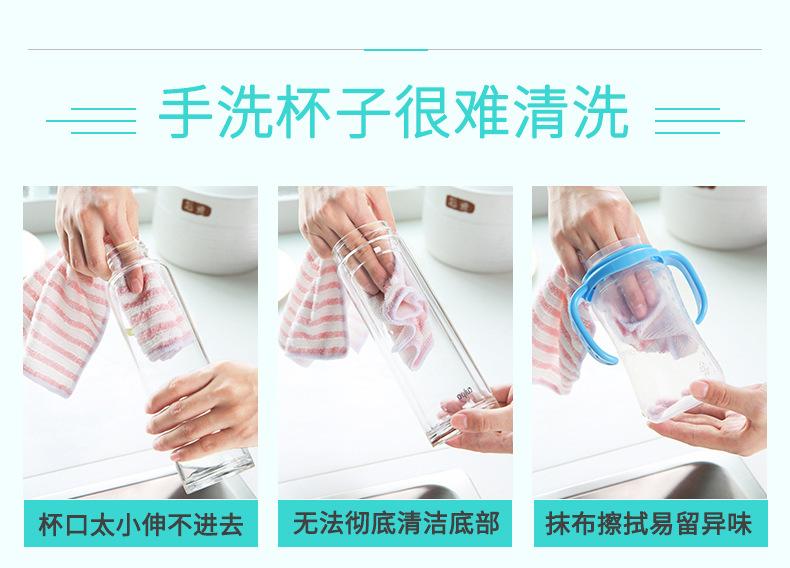 手洗杯子很难清洗

杯口太小伸不进去

无法彻底清洁底部

抹布擦拭易留异味