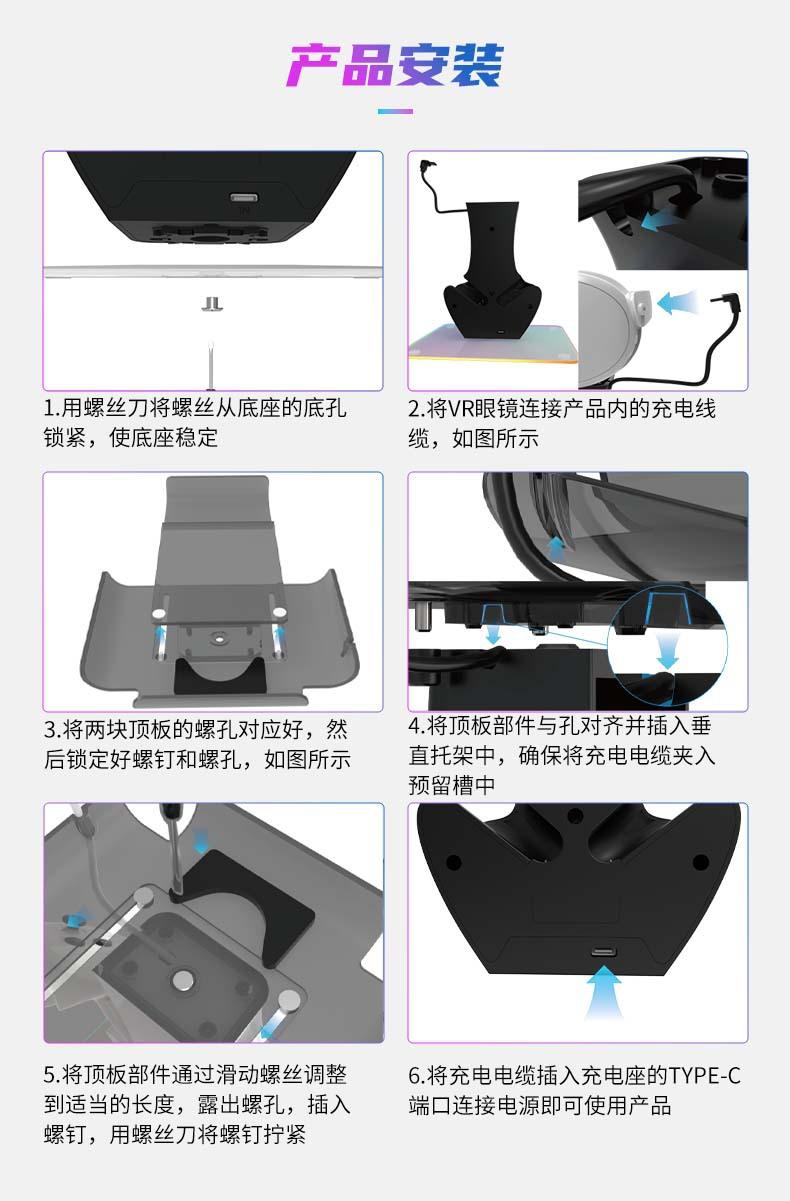 产品安装

1.用螺丝刀将螺丝从底座的底孔锁紧，使底座稳定

2.将VR眼镜连接产品内的充电线缆，如图所示

3.将两块顶板的螺孔对应好，然后锁定好螺钉和螺孔，如图所示

4.将顶板部件与孔对齐并插入垂直托架中，确保将充电电缆夹入预留槽中

5.将顶板部件通过滑动螺丝调整到适当的长度，露出螺孔，插入螺钉，用螺丝刀将螺钉拧紧

6.将充电电缆插入充电座的TYPE-C端口连接电源即可使用产品