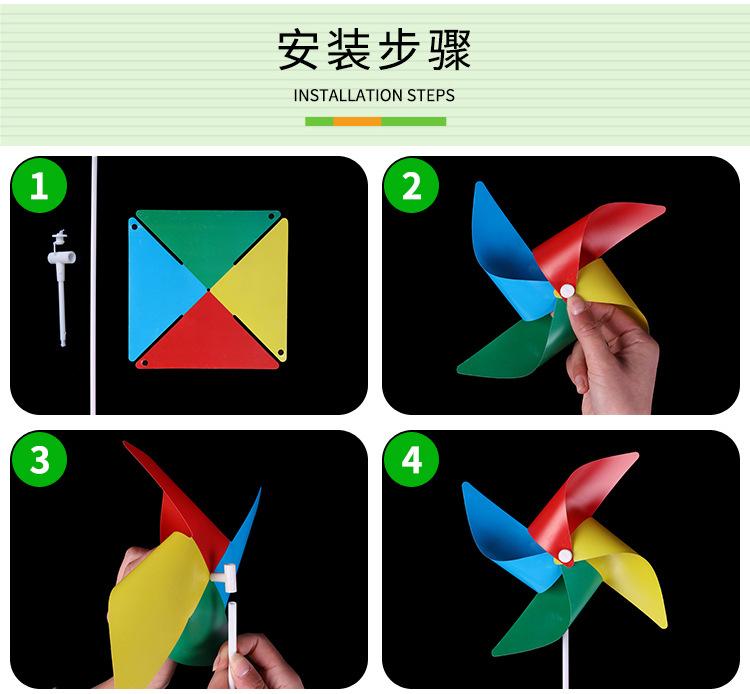 安装步骤
INSTALLATION STEPS

1

2

3

4