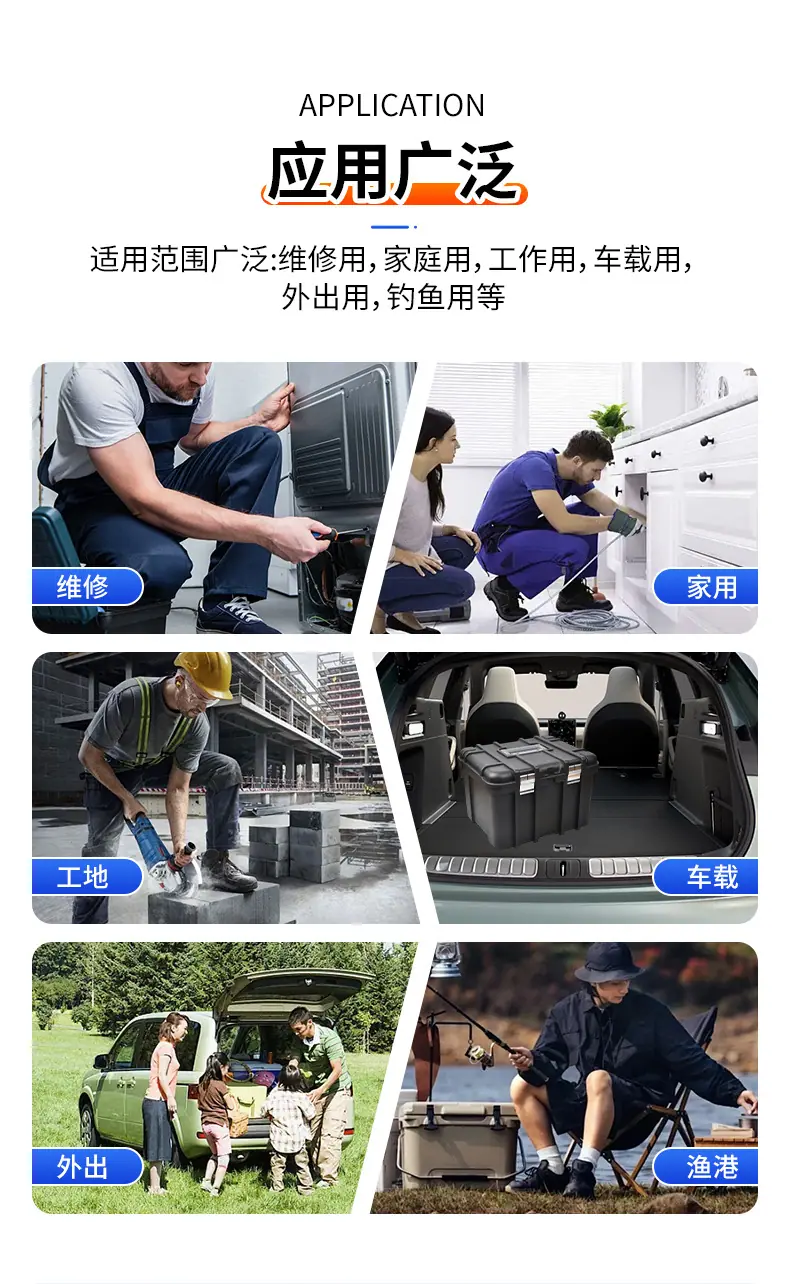 APPLICATION

应用广泛

适用范围广泛:维修用,家庭用,工作用,车载用,外出用,钓鱼用等

维修

家用

工地

车载

外出

渔港