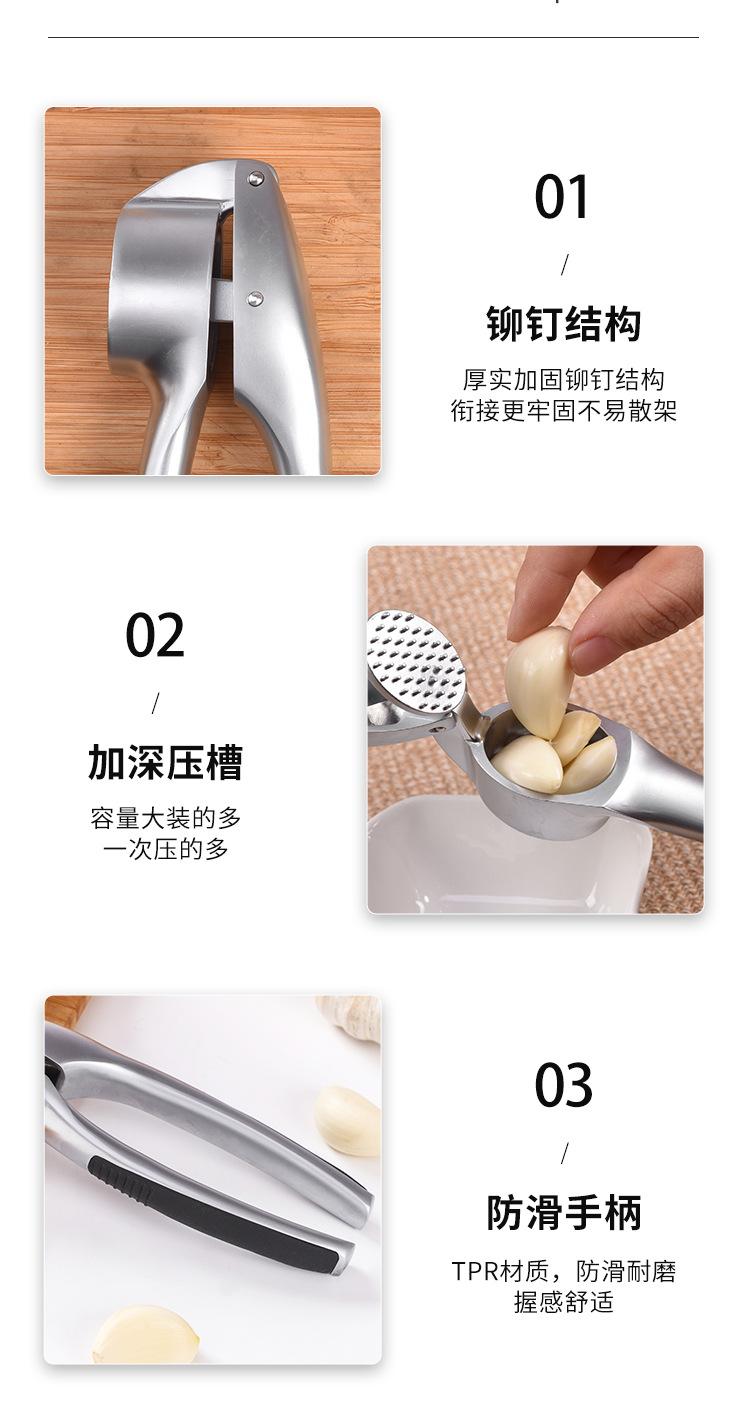 01

/

铆钉结构

厚实加固铆钉结构
衔接更牢固不易散架

02

/

加深压槽

容量大装的多
一次压的多

03

/

防滑手柄

TPR材质，防滑耐磨
握感舒适