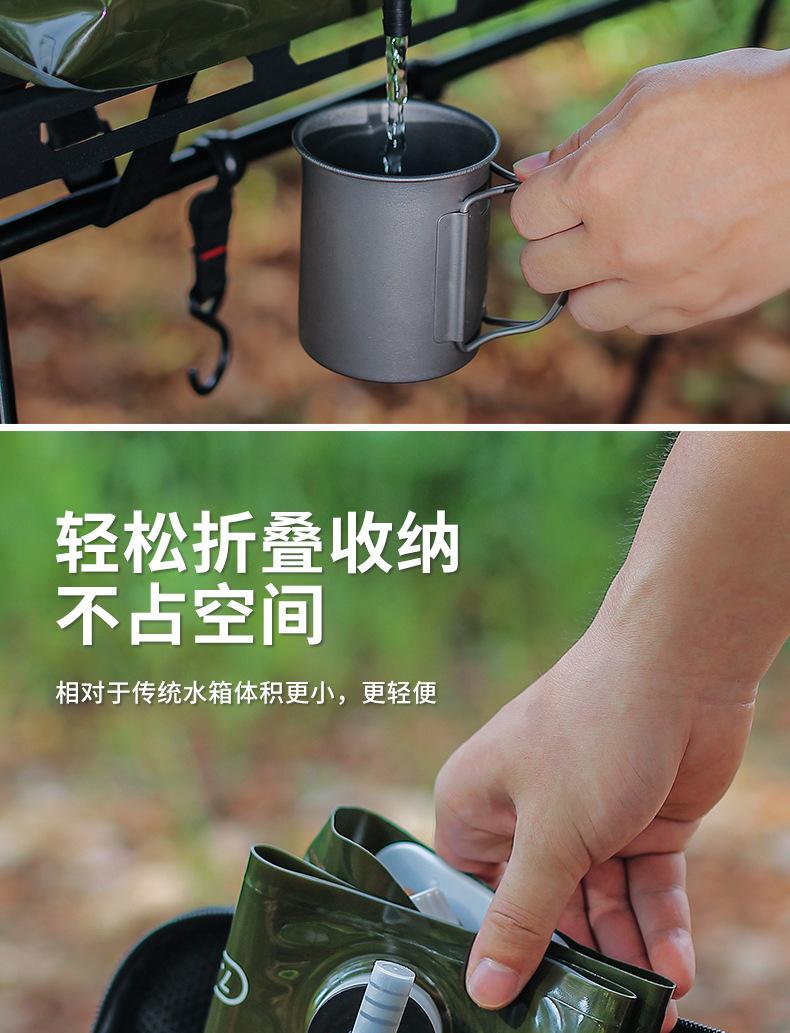 轻松折叠收纳
不占空间

相对于传统水箱体积更小，更轻便