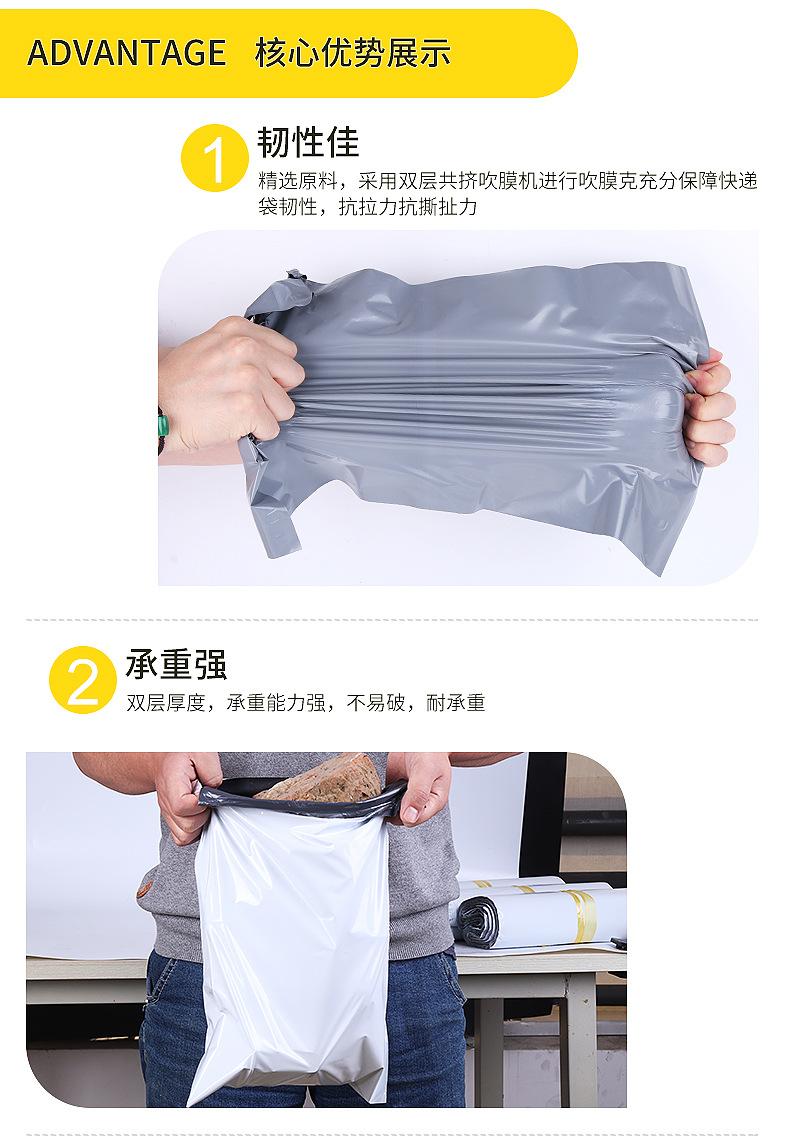 ADVANTAGE 核心优势展示

1 韧性佳
精选原料，采用双层共挤吹膜机进行吹膜克充分保障快递袋韧性，抗拉力抗撕扯力

2 承重强
双层厚度，承重能力强，不易破，耐承重