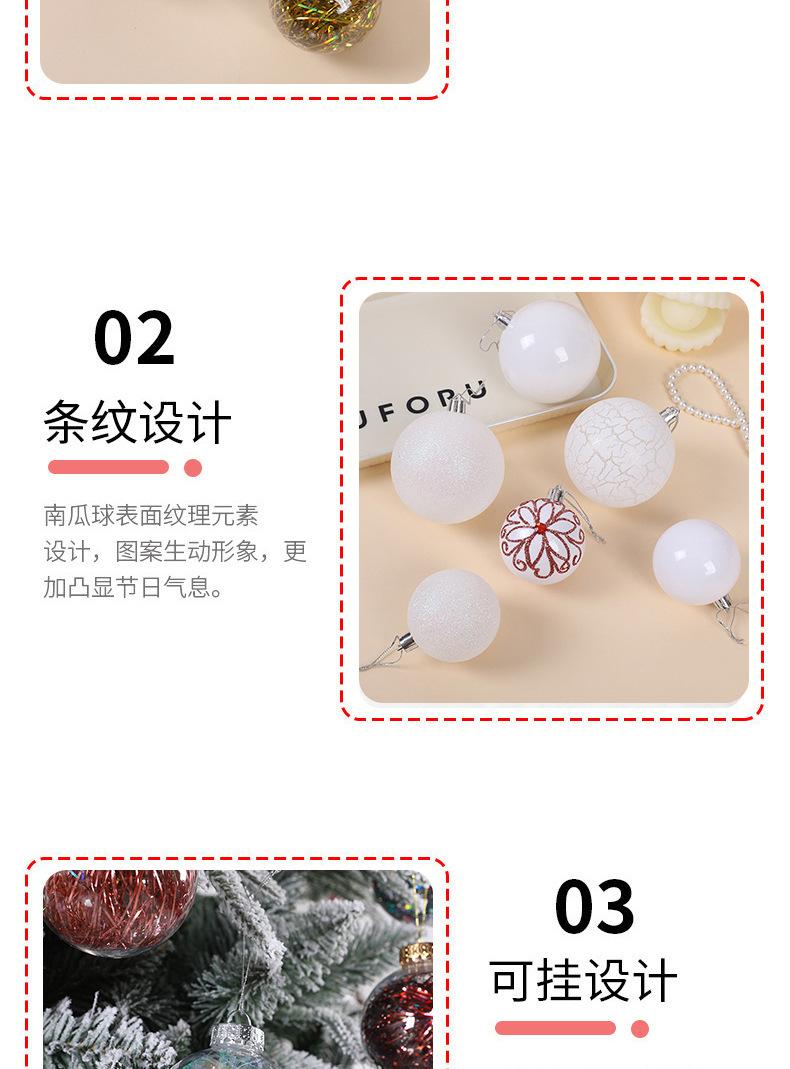 02

条纹设计

南瓜球表面纹理元素设计，图案生动形象，更加凸显节日气息。

UFOPU

03

可挂设计