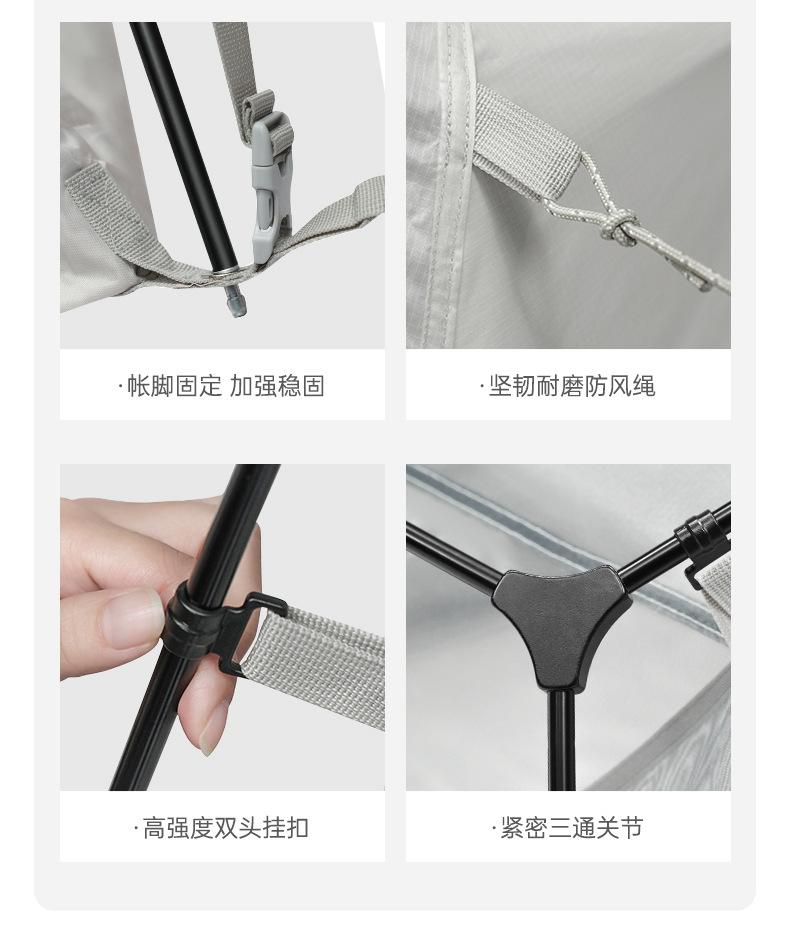 ·帐脚固定 加强稳固

·坚韧耐磨防风绳

·高强度双头挂扣

·紧密三通关节